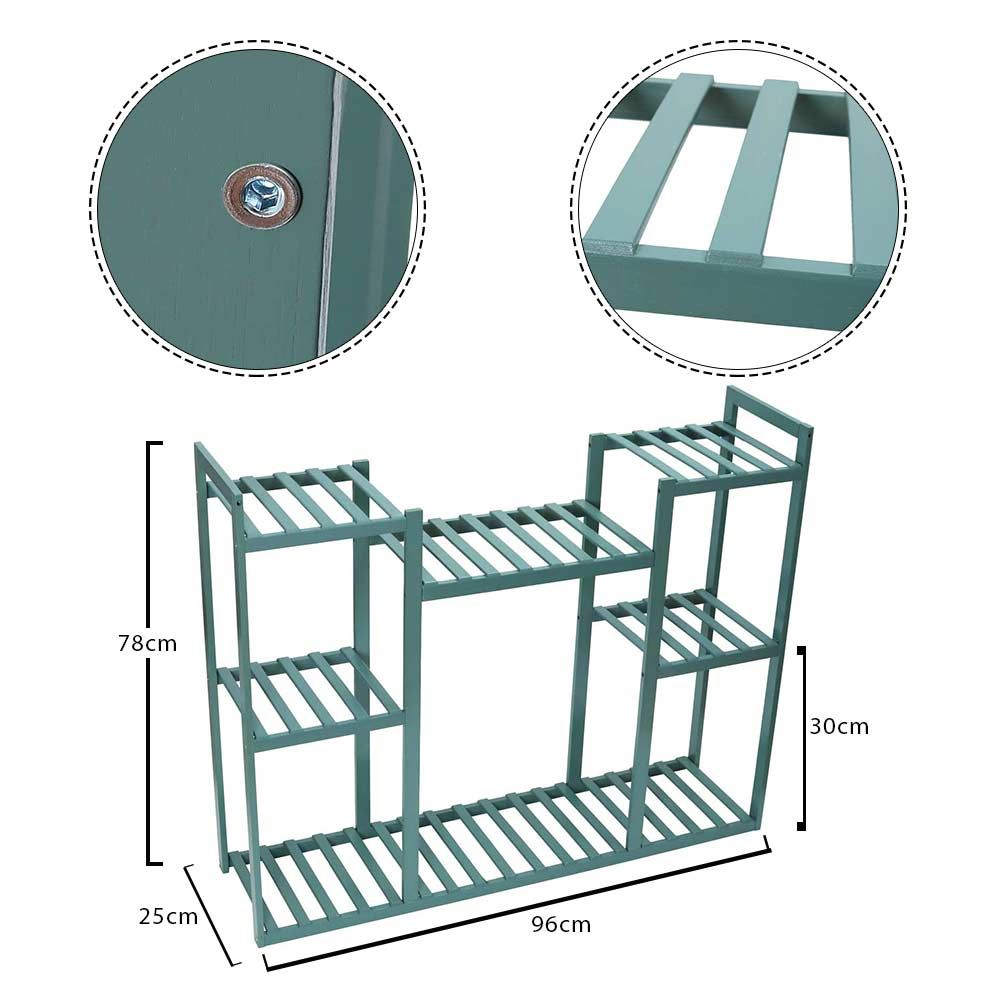 78cm

30cm

25cm

96cm