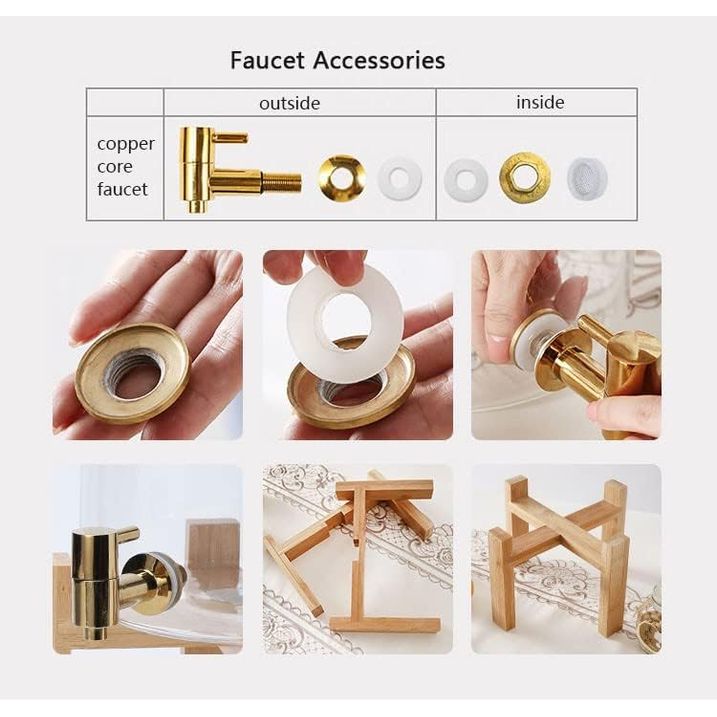 Faucet Accessories

| | outside | inside |
|---|---|---|
| copper core faucet | | |