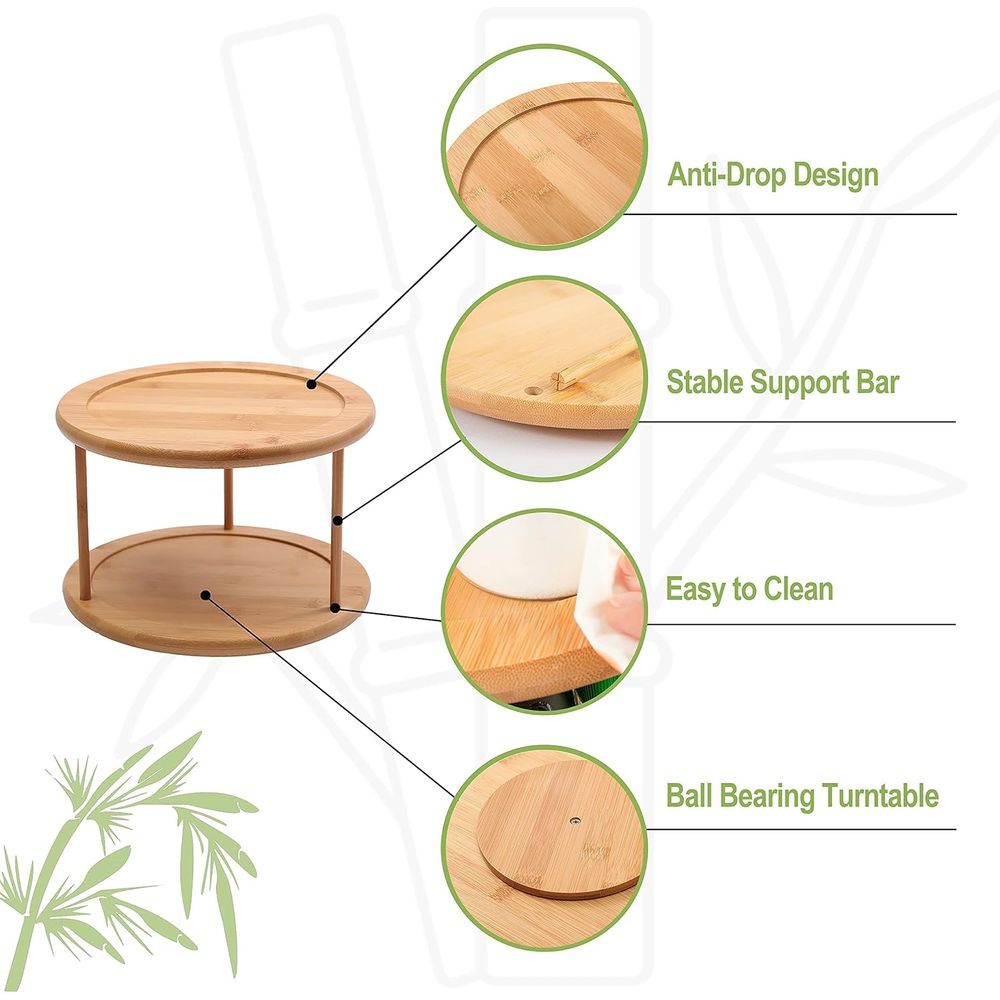 Anti-Drop Design

Stable Support Bar

Easy to Clean

Ball Bearing Turntable