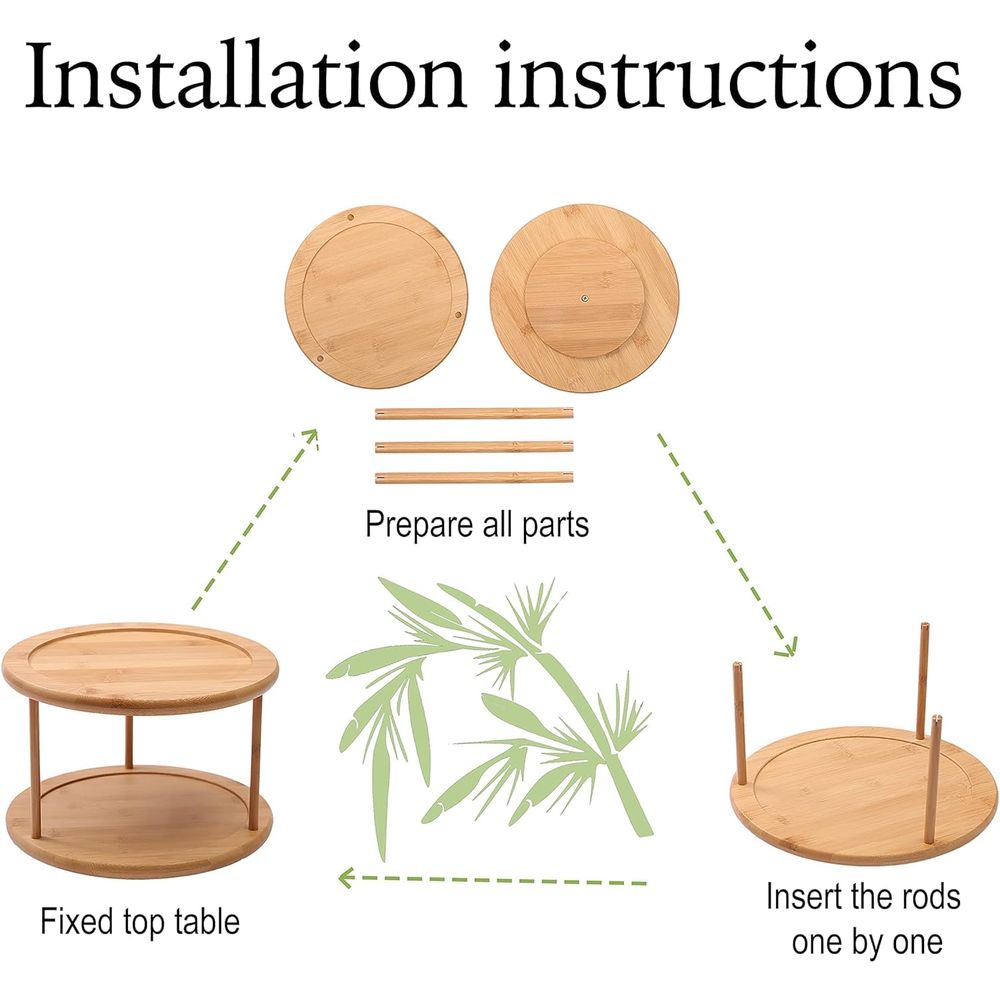 Installation instructions

Prepare all parts

Insert the rods one by one

Fixed top table