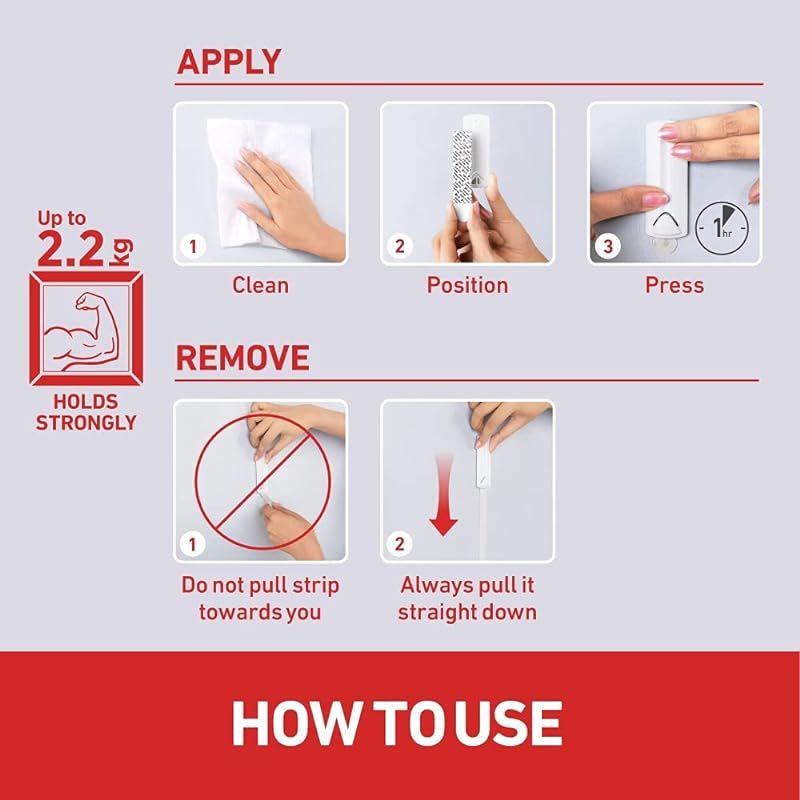 Up to
2.2 kg

HOLDS STRONGLY

APPLY

1
Clean

2
Position

3
1hr
Press

REMOVE

1
Do not pull strip towards you

2
Always pull it straight down

HOW TO USE