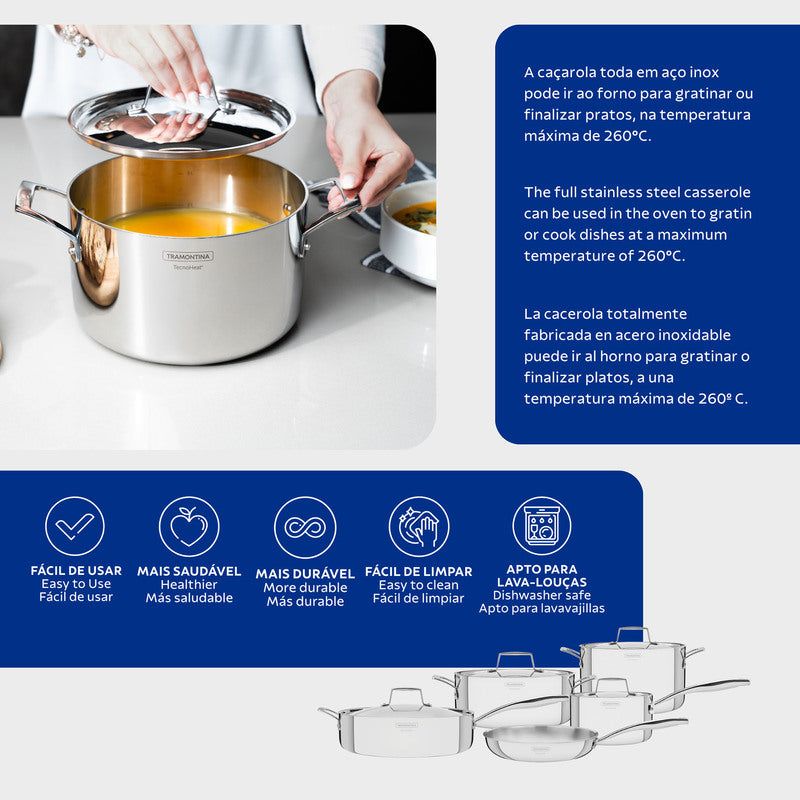 TRAMONTINA
TecnoHeat

A caçarola toda em aço inox pode ir ao forno para gratinar ou finalizar pratos, na temperatura máxima de 260°C.

The full stainless steel casserole can be used in the oven to gratin or cook dishes at a maximum temperature of 260°C.

La cacerola totalmente fabricada en acero inoxidable puede ir al horno para gratinar o finalizar platos, a una temperatura máxima de 260º C.

FÁCIL DE USAR
Easy to Use
Fácil de usar

MAIS SAUDÁVEL
Healthier
Más saludable

MAIS DURÁVEL
More durable
Más durable

FÁCIL DE LIMPAR
Easy to clean
Fácil de limpiar

APTO PARA LAVA-LOUÇAS
Dishwasher safe
Apto para lavavajillas