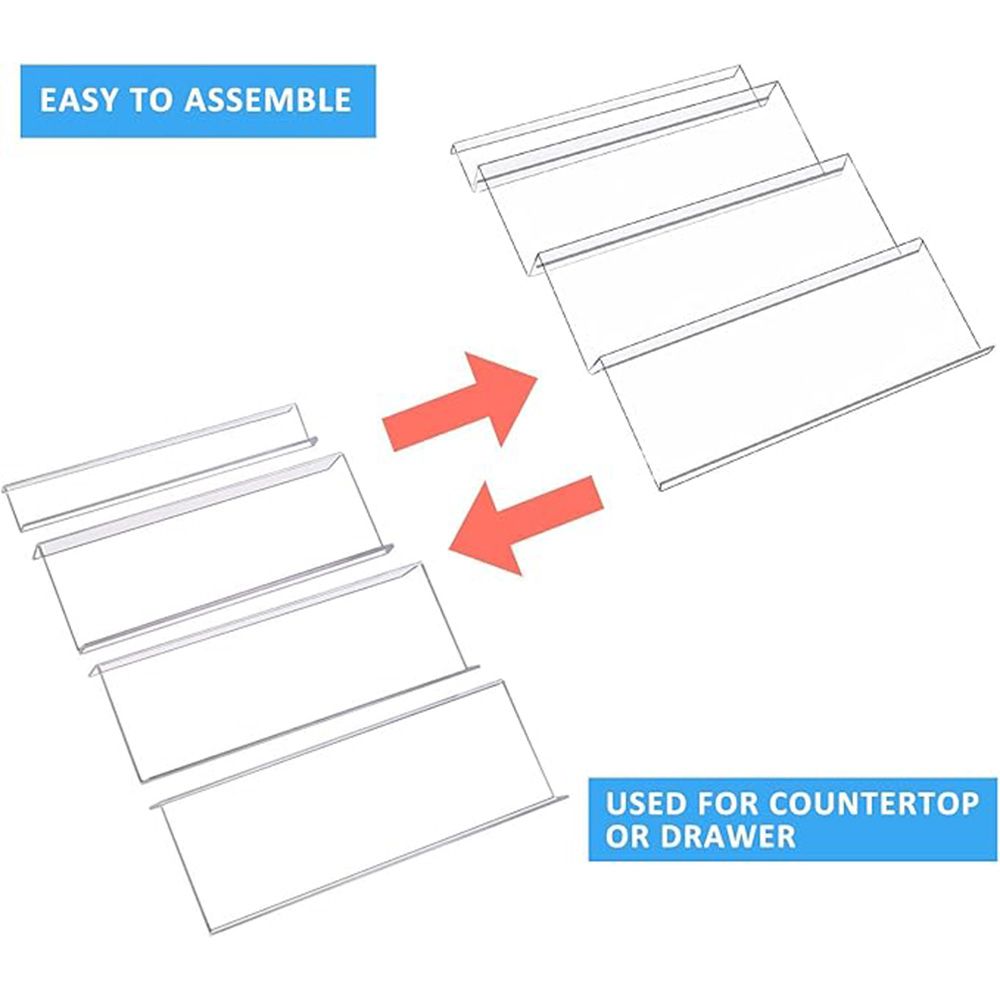 EASY TO ASSEMBLE

USED FOR COUNTERTOP OR DRAWER