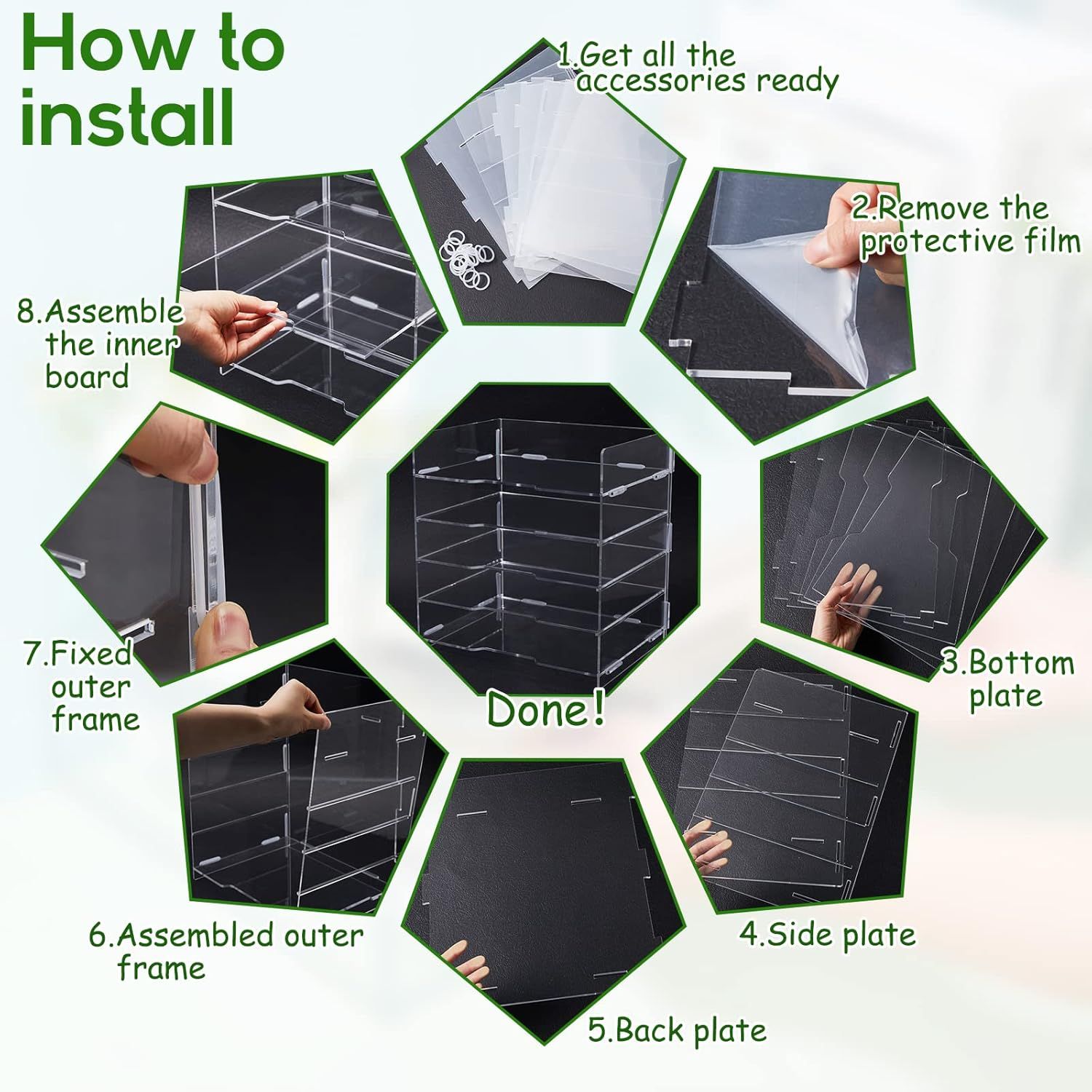 How to install

1.Get all the accessories ready

2.Remove the protective film

3.Bottom plate

4.Side plate

5.Back plate

6.Assembled outer frame

7.Fixed outer frame

8.Assemble the inner board

Done!