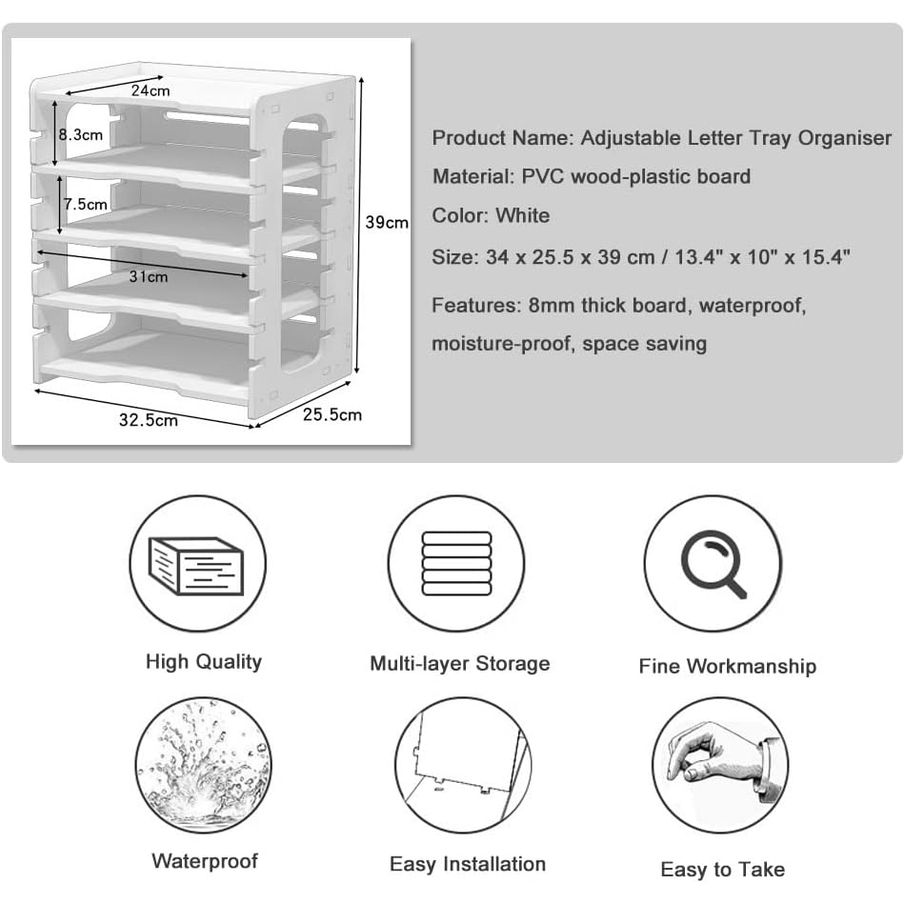 24cm
8.3cm
7.5cm
31cm
39cm
32.5cm
25.5cm

Product Name: Adjustable Letter Tray Organiser

Material: PVC wood-plastic board

Color: White

Size: 34 x 25.5 x 39 cm / 13.4" x 10" x 15.4"

Features: 8mm thick board, waterproof, moisture-proof, space saving

High Quality

Multi-layer Storage

Fine Workmanship

Waterproof

Easy Installation

Easy to Take