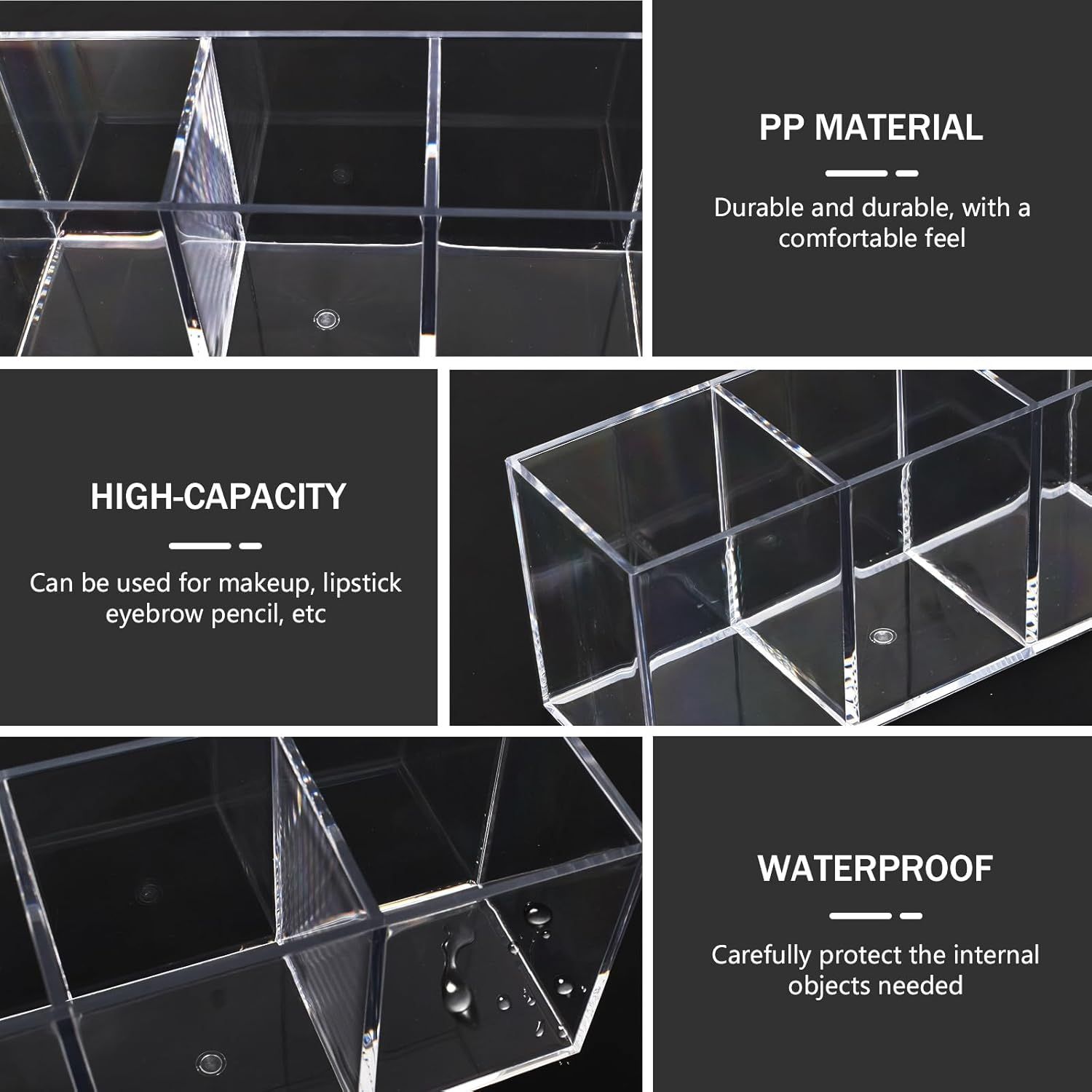 PP MATERIAL

Durable and durable, with a comfortable feel

HIGH-CAPACITY

Can be used for makeup, lipstick eyebrow pencil, etc

WATERPROOF

Carefully protect the internal objects needed