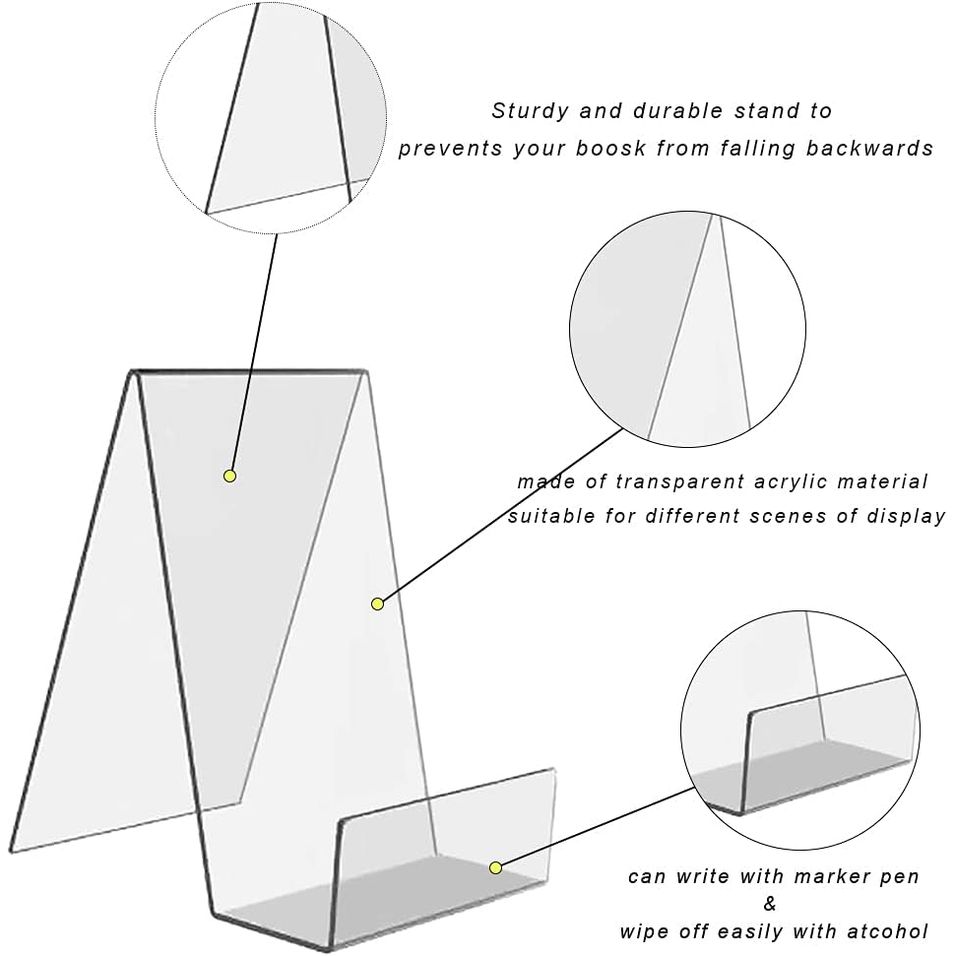 Sturdy and durable stand to prevents your boosk from falling backwards

made of transparent acrylic material suitable for different scenes of display

can write with marker pen
&
wipe off easily with atcohol