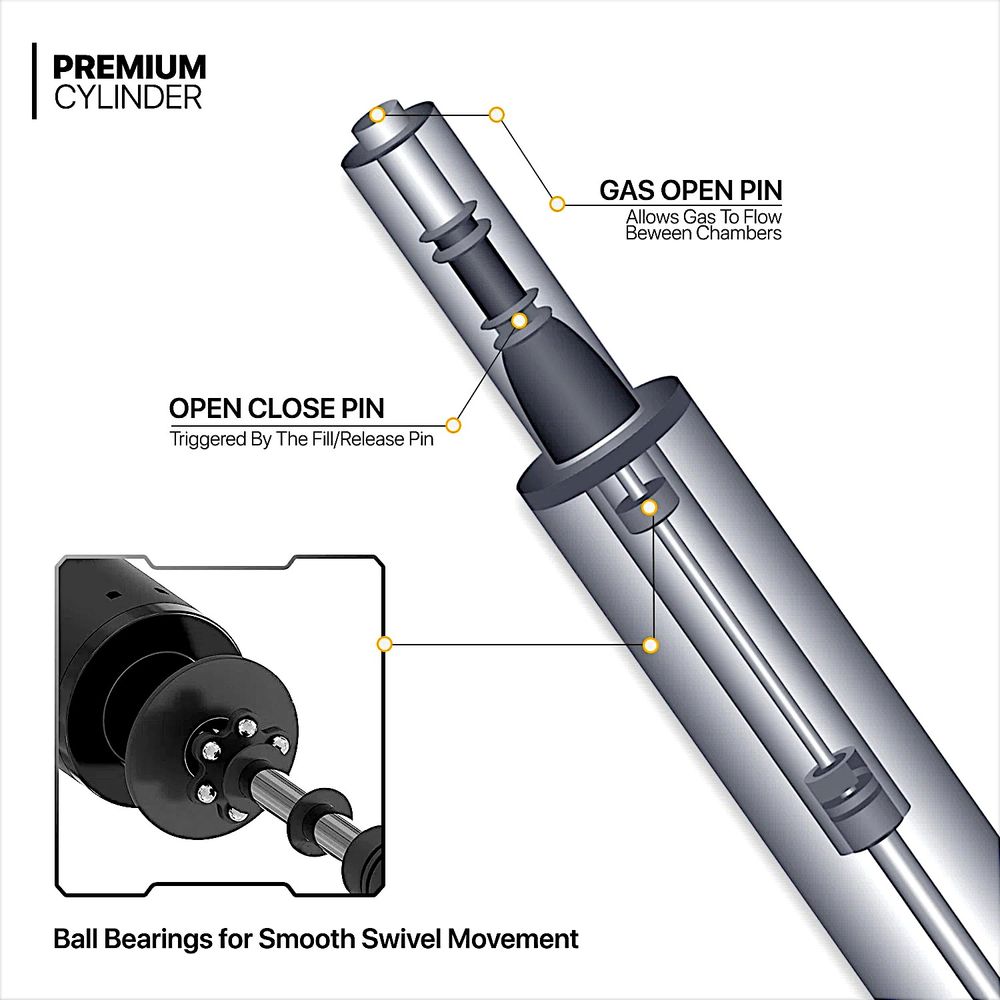 PREMIUM
CYLINDER

GAS OPEN PIN
Allows Gas To Flow Beween Chambers

OPEN CLOSE PIN
Triggered By The Fill/Release Pin

Ball Bearings for Smooth Swivel Movement