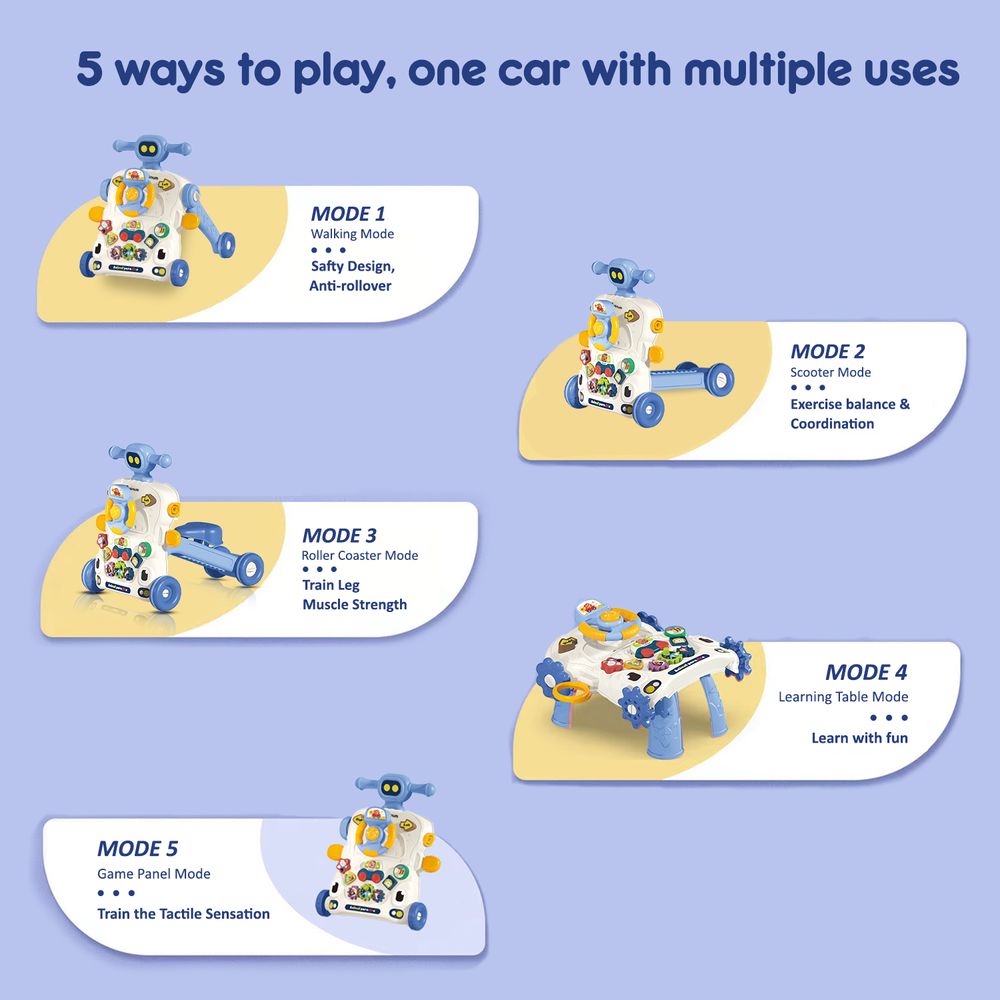 5 ways to play, one car with multiple uses

MODE 1
Walking Mode
• • •
Safty Design,
Anti-rollover

MODE 2
Scooter Mode
• • •
Exercise balance &
Coordination

MODE 3
Roller Coaster Mode
• • •
Train Leg
Muscle Strength

MODE 4
Learning Table Mode
• • •
Learn with fun

MODE 5
Game Panel Mode
• • •
Train the Tactile Sensation