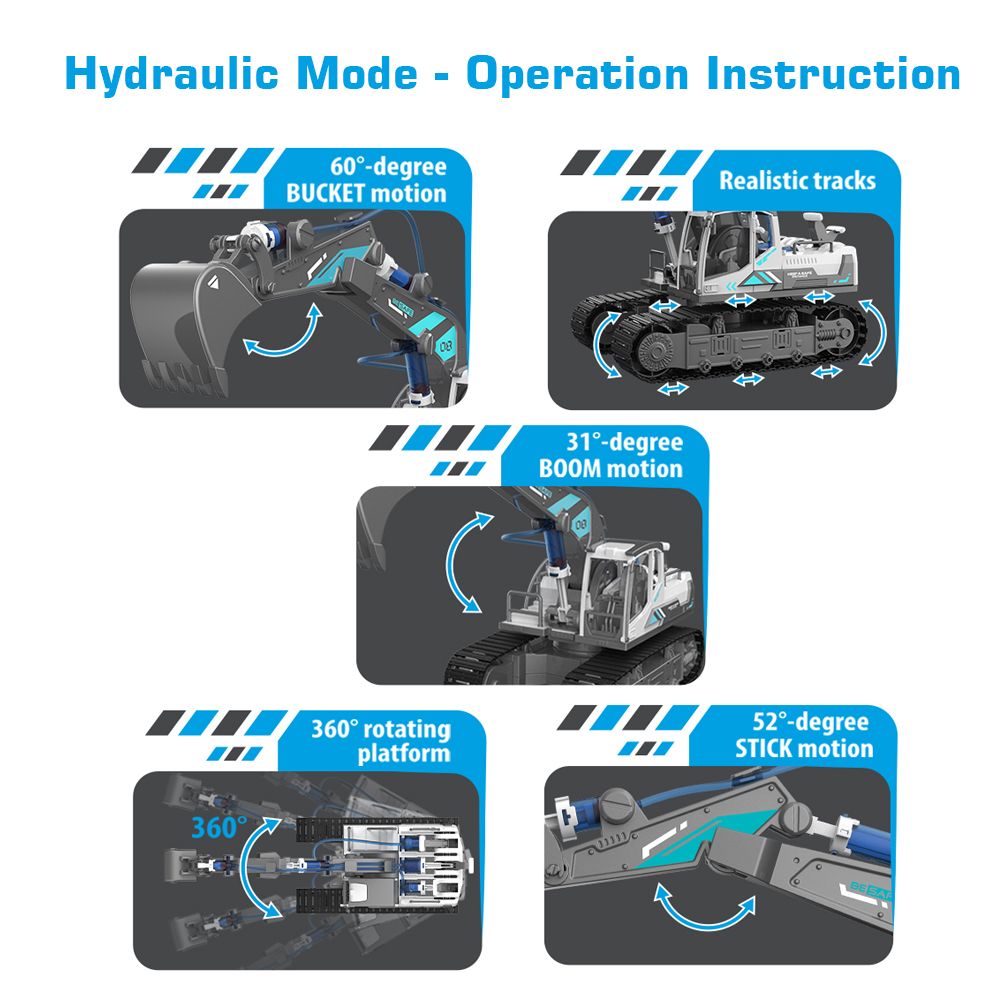 Hydraulic Mode - Operation Instruction

60°-degree BUCKET motion

Realistic tracks

31°-degree BOOM motion

360° rotating platform

360°

52°-degree STICK motion