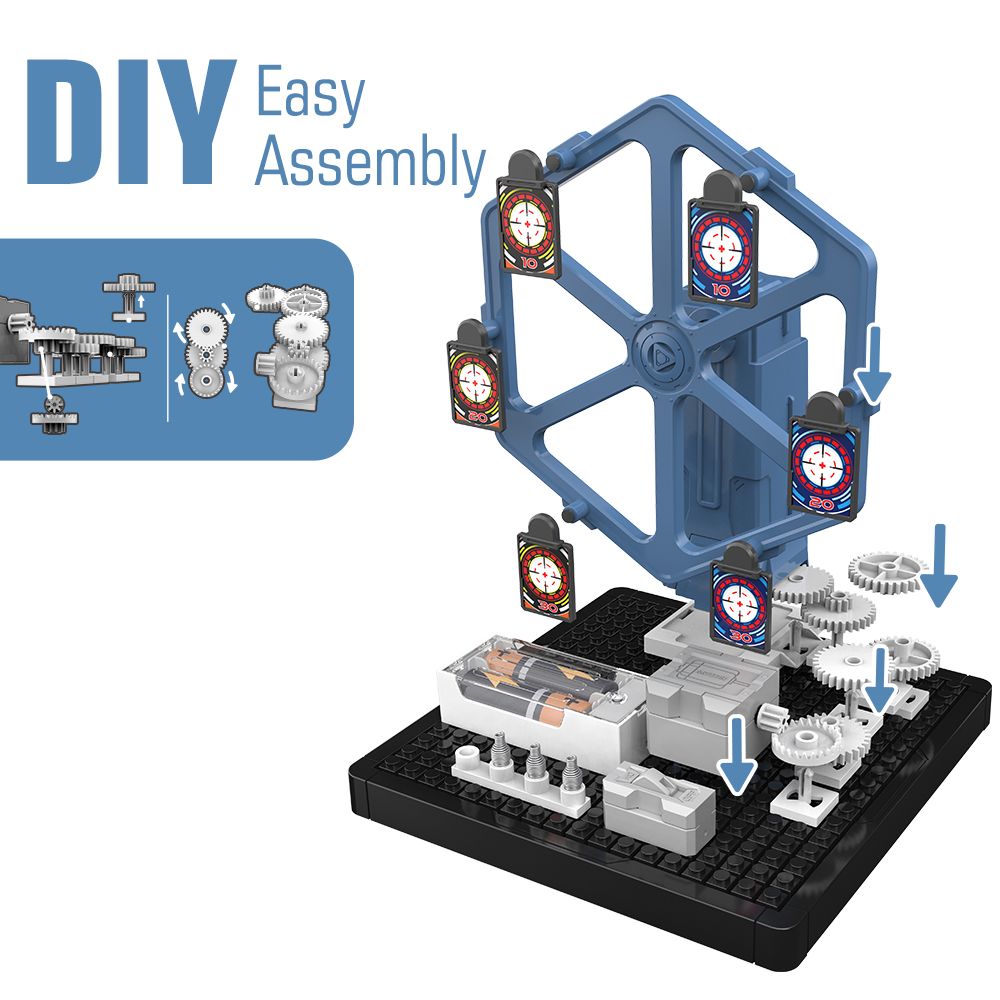 DIY Easy Assembly

10

10

20

20

30

30