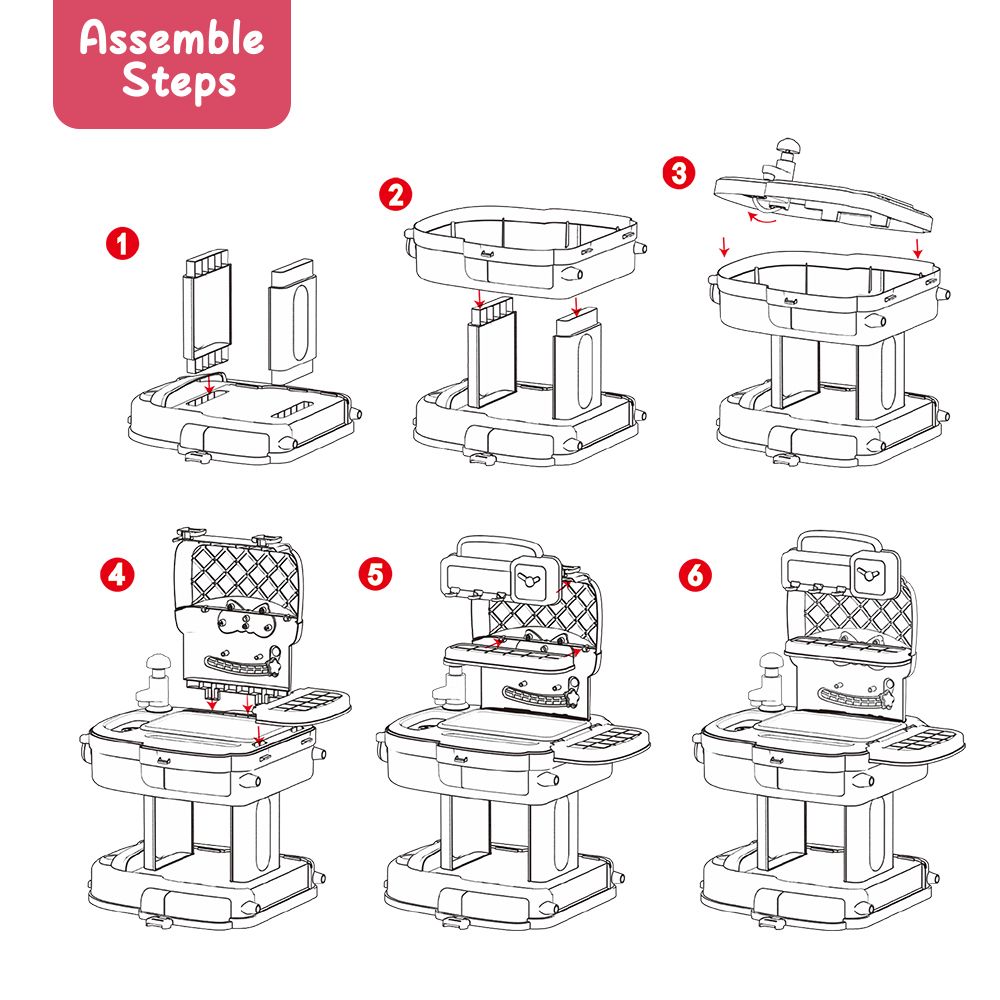 Assemble Steps

1

2

3

4

5

6