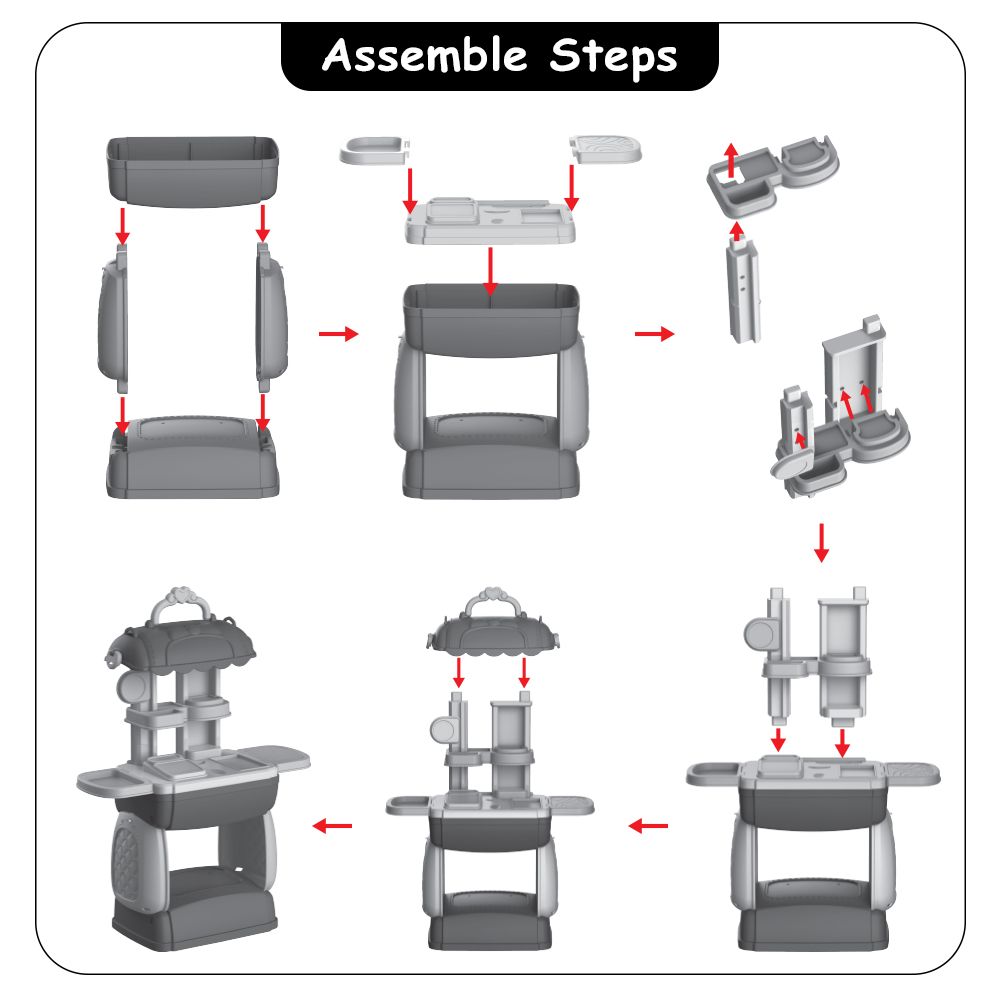 Assemble Steps