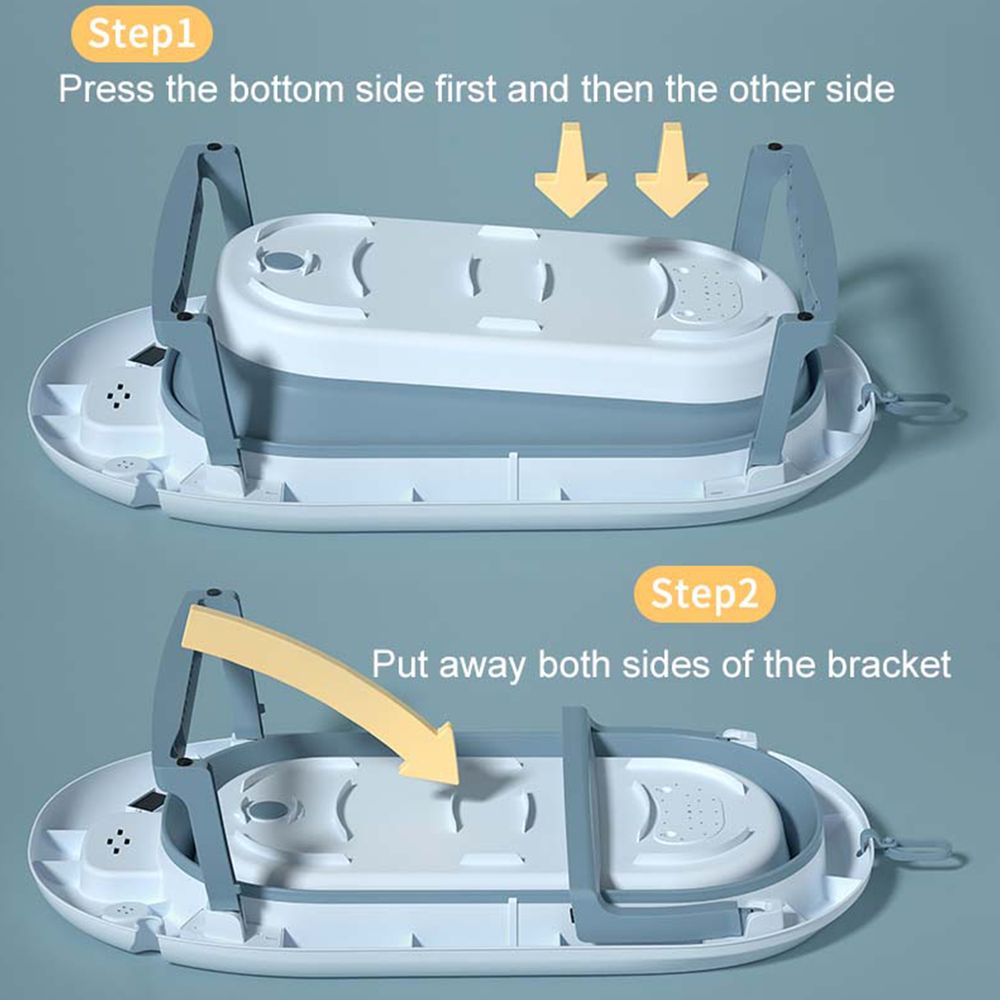 Step1
Press the bottom side first and then the other side

Step2
Put away both sides of the bracket