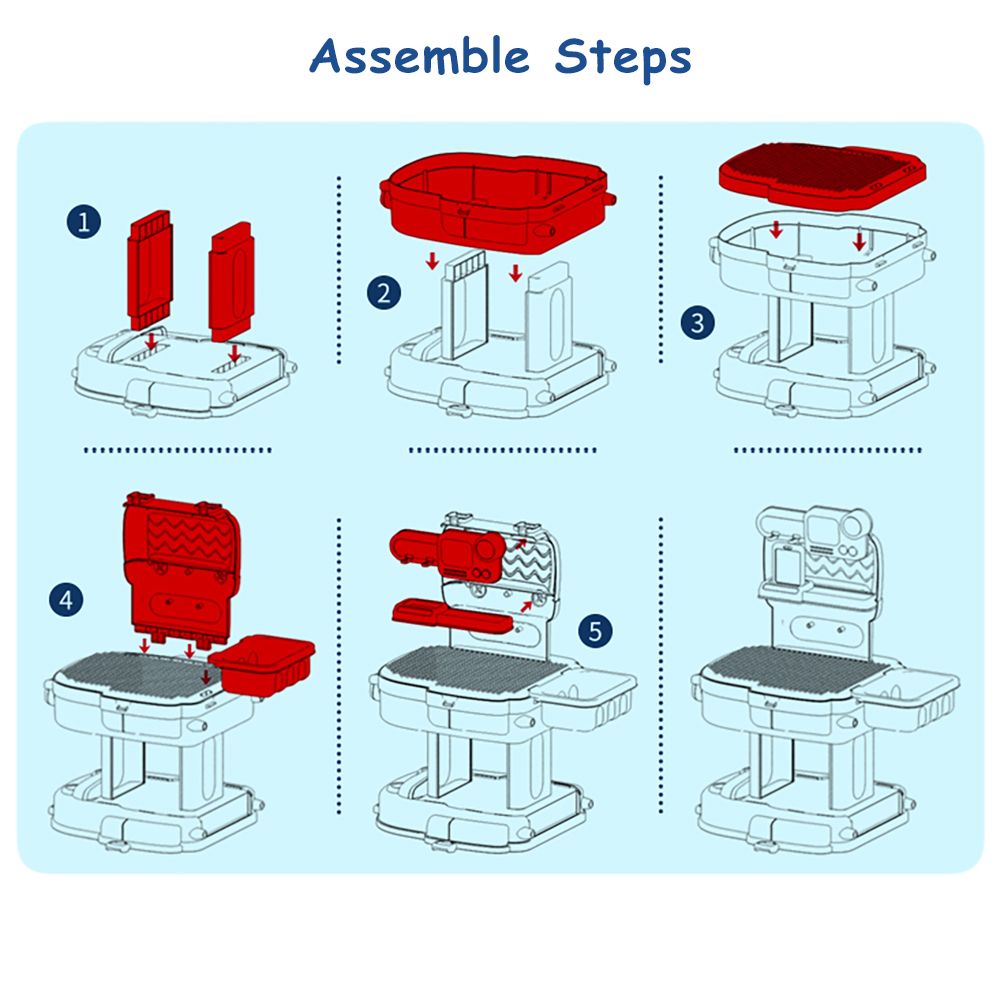 Assemble Steps

1

2

3

4

5