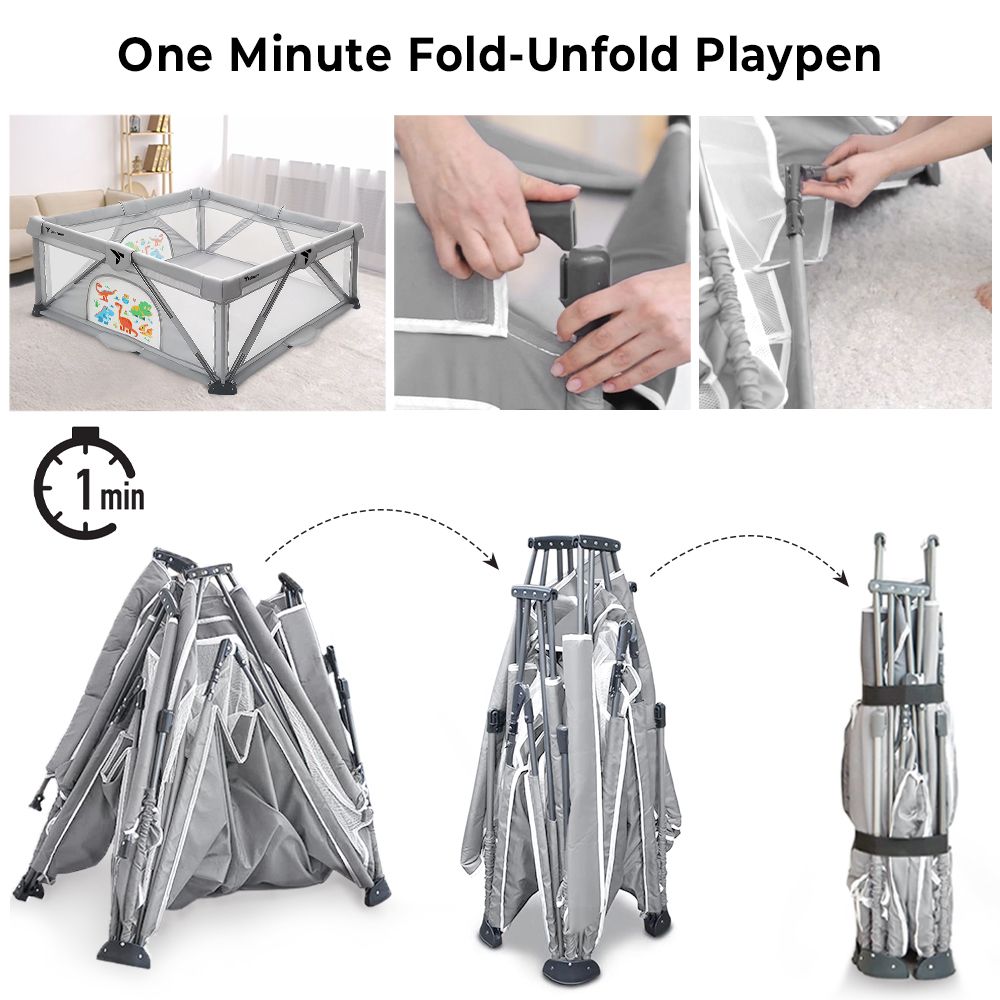 One Minute Fold-Unfold Playpen

1 min