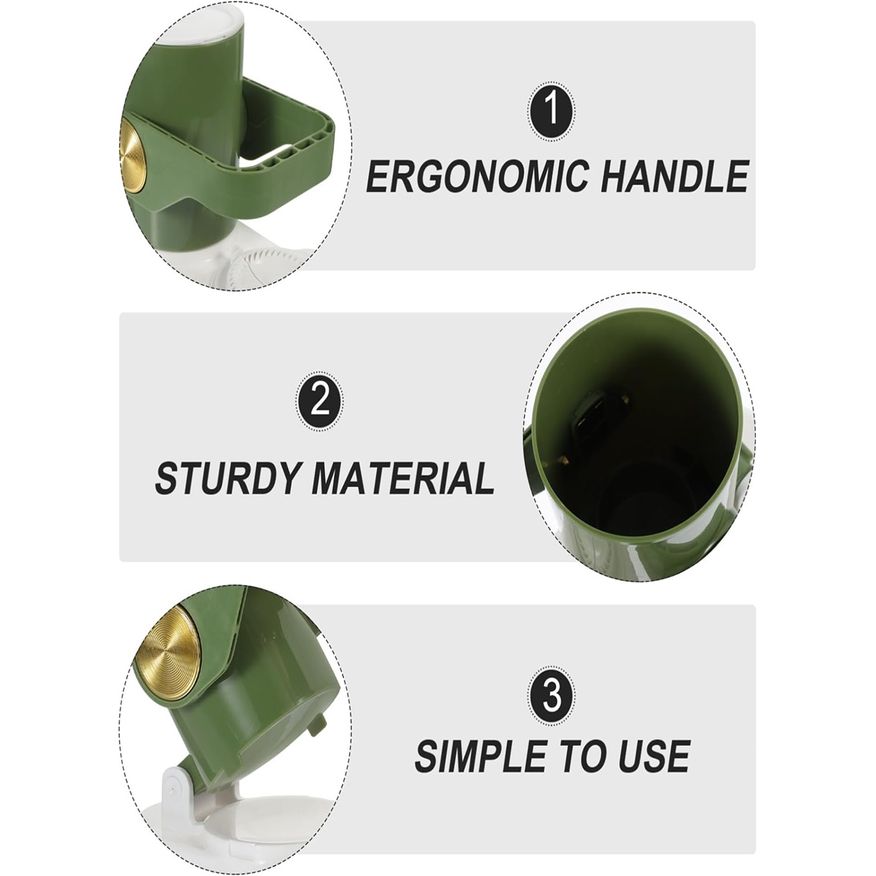 1
ERGONOMIC HANDLE

2
STURDY MATERIAL

3
SIMPLE TO USE