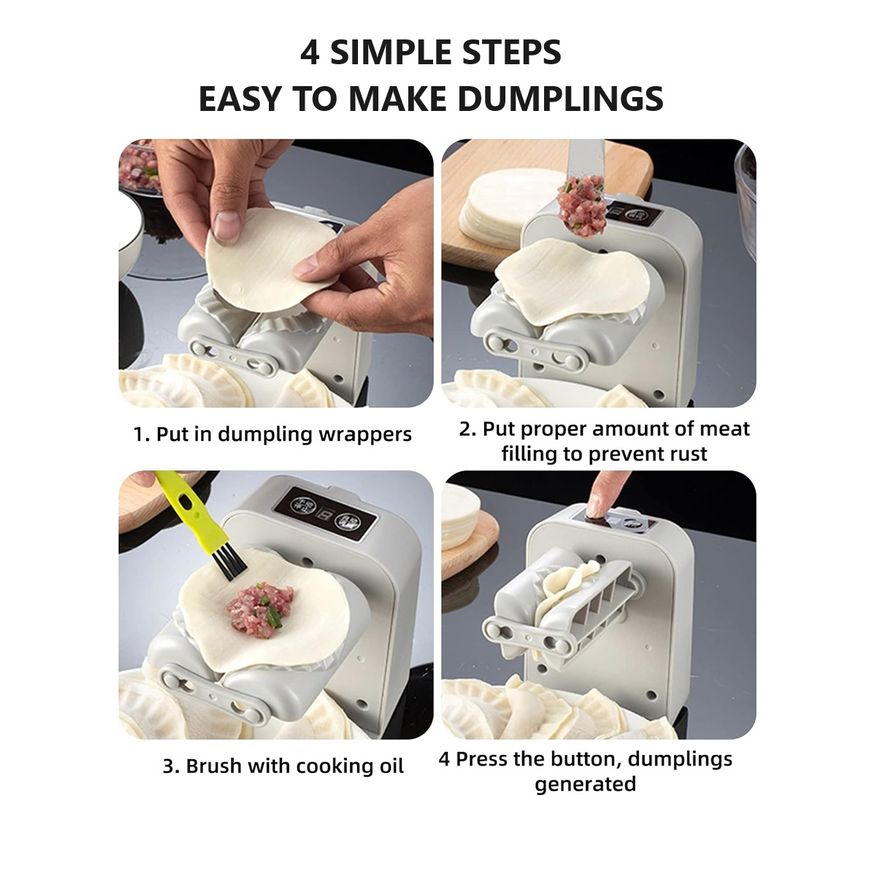 4 SIMPLE STEPS
EASY TO MAKE DUMPLINGS

1. Put in dumpling wrappers

2. Put proper amount of meat filling to prevent rust

3. Brush with cooking oil

4 Press the button, dumplings generated