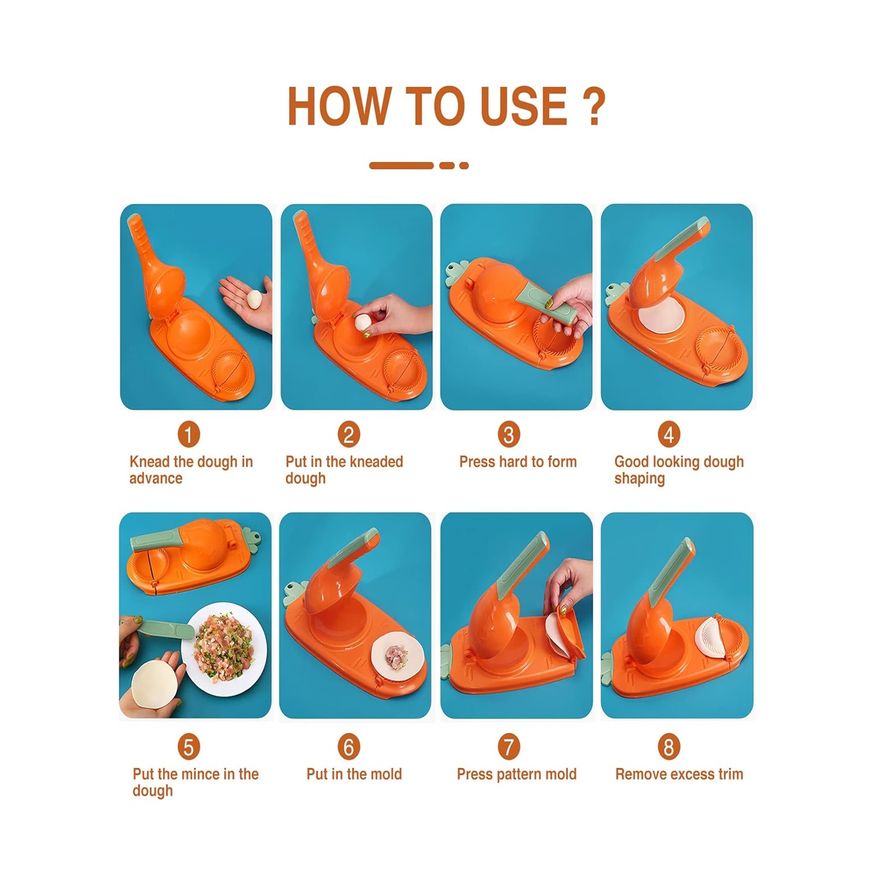 HOW TO USE ?

1
Knead the dough in advance

2
Put in the kneaded dough

3
Press hard to form

4
Good looking dough shaping

5
Put the mince in the dough

6
Put in the mold

7
Press pattern mold

8
Remove excess trim