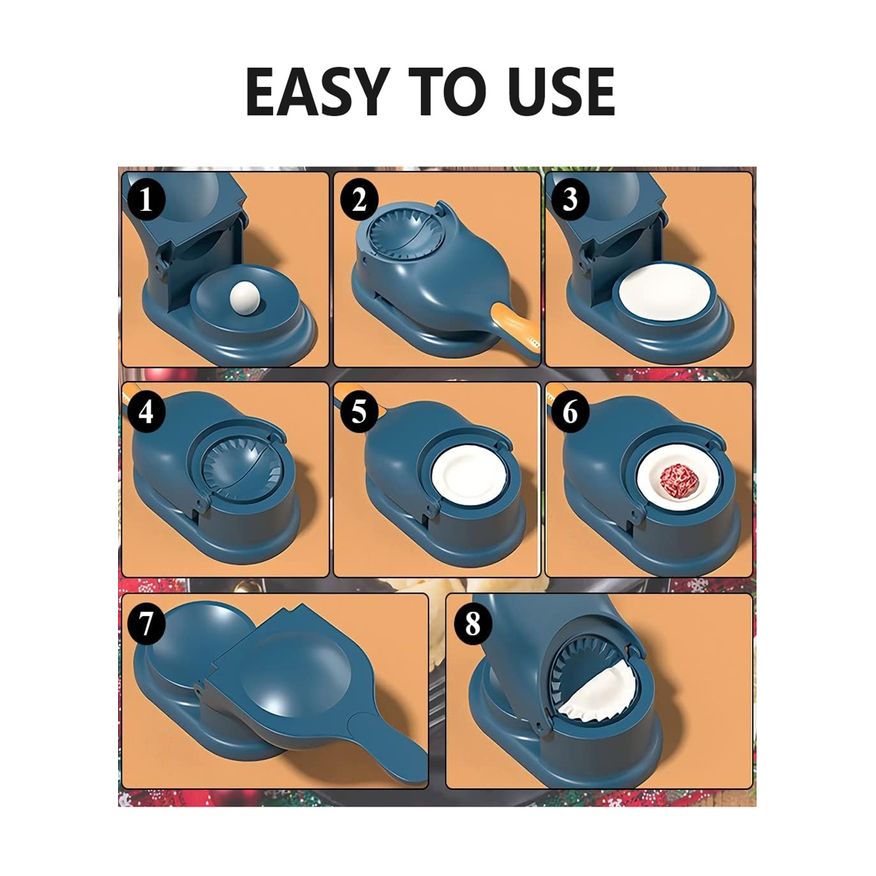 EASY TO USE

1

2

3

4

5

6

7

8