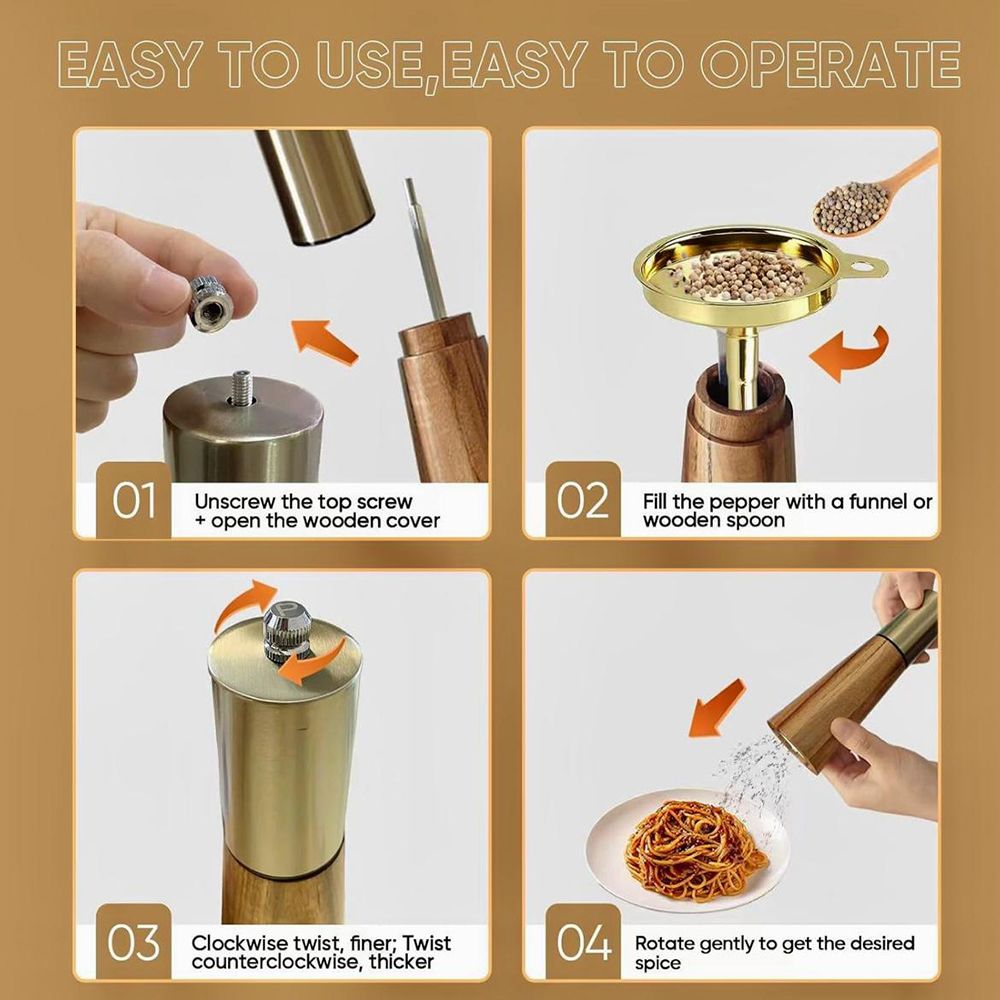 EASY TO USE,EASY TO OPERATE

01 Unscrew the top screw + open the wooden cover

02 Fill the pepper with a funnel or wooden spoon

03 Clockwise twist, finer; Twist counterclockwise, thicker

04 Rotate gently to get the desired spice