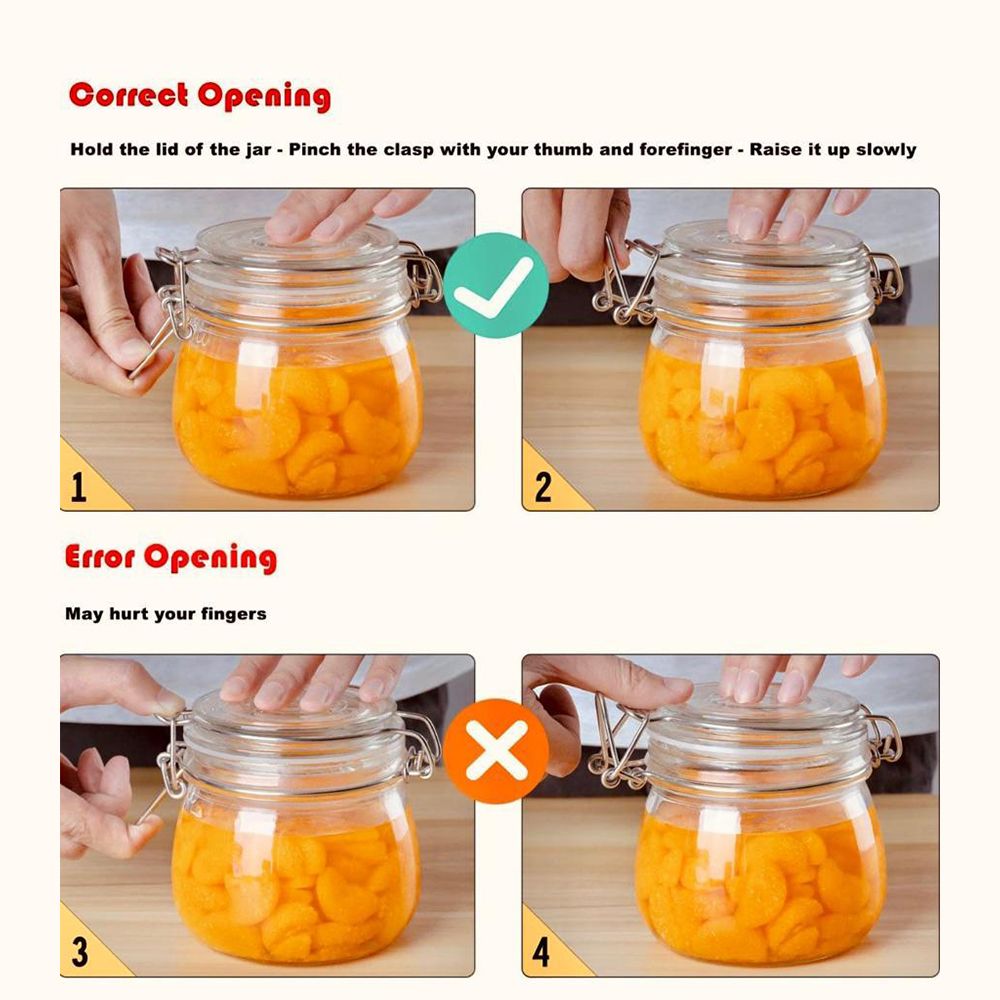 Correct Opening

Hold the lid of the jar - Pinch the clasp with your thumb and forefinger - Raise it up slowly

1

2

Error Opening

May hurt your fingers

3

4