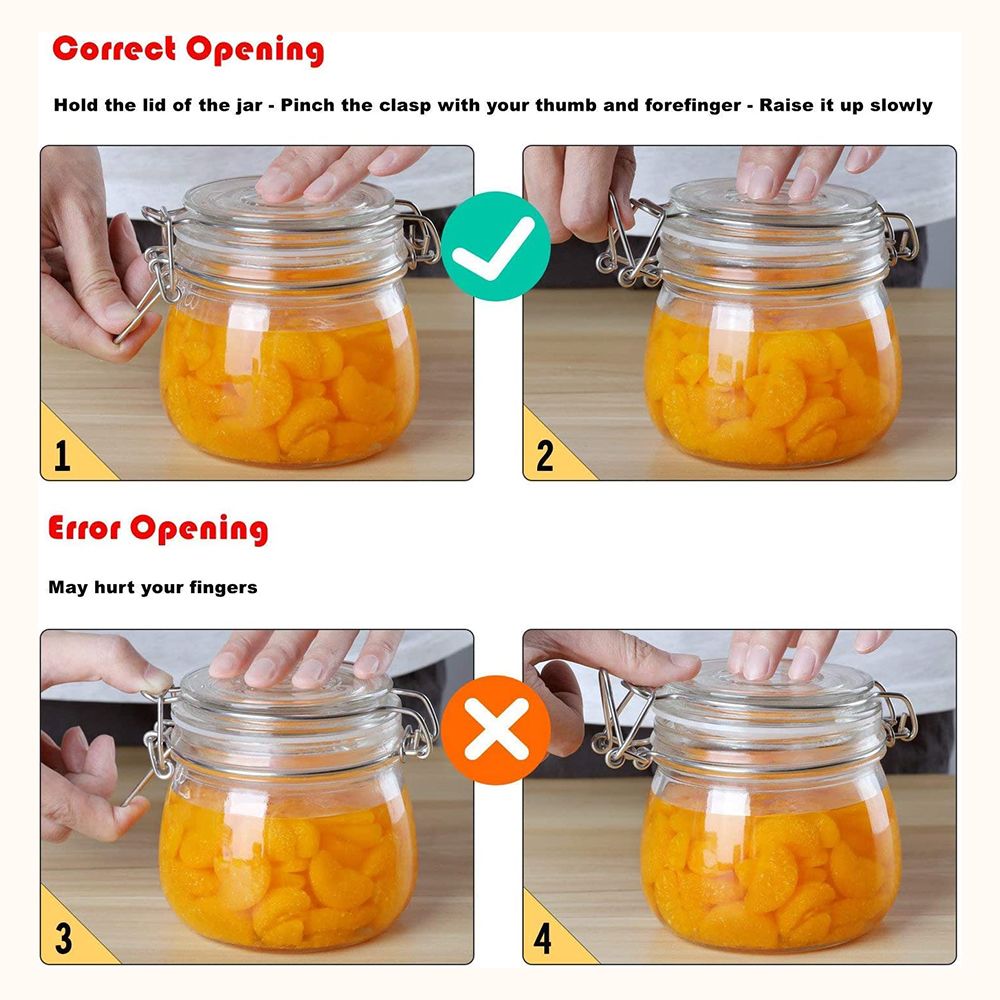 Correct Opening

Hold the lid of the jar - Pinch the clasp with your thumb and forefinger - Raise it up slowly

1

2

Error Opening

May hurt your fingers

3

4