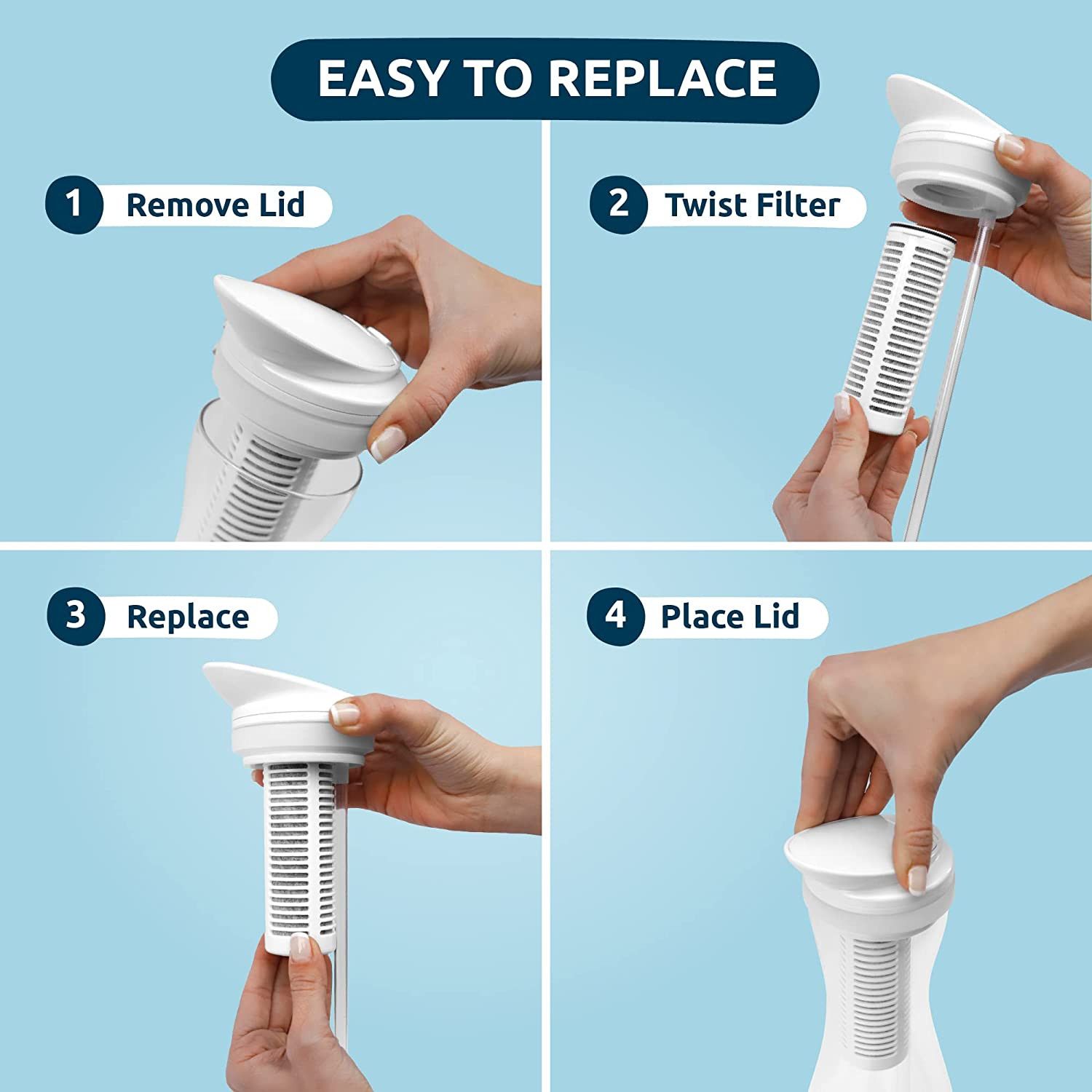 EASY TO REPLACE

1 Remove Lid

2 Twist Filter

3 Replace

4 Place Lid