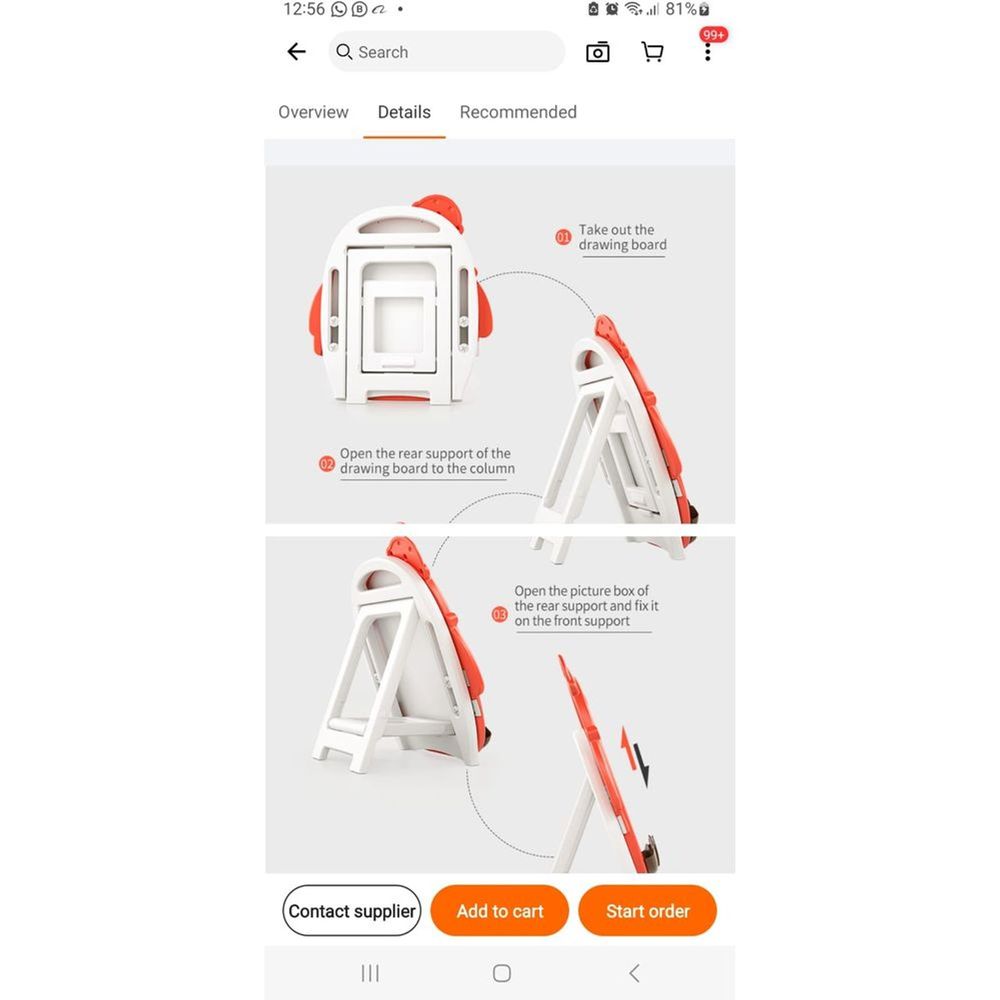 12:56 81%

Search

99+

Overview Details Recommended

01 Take out the drawing board

02 Open the rear support of the drawing board to the column

03 Open the picture box of the rear support and fix it on the front support

Contact supplier Add to cart Start order