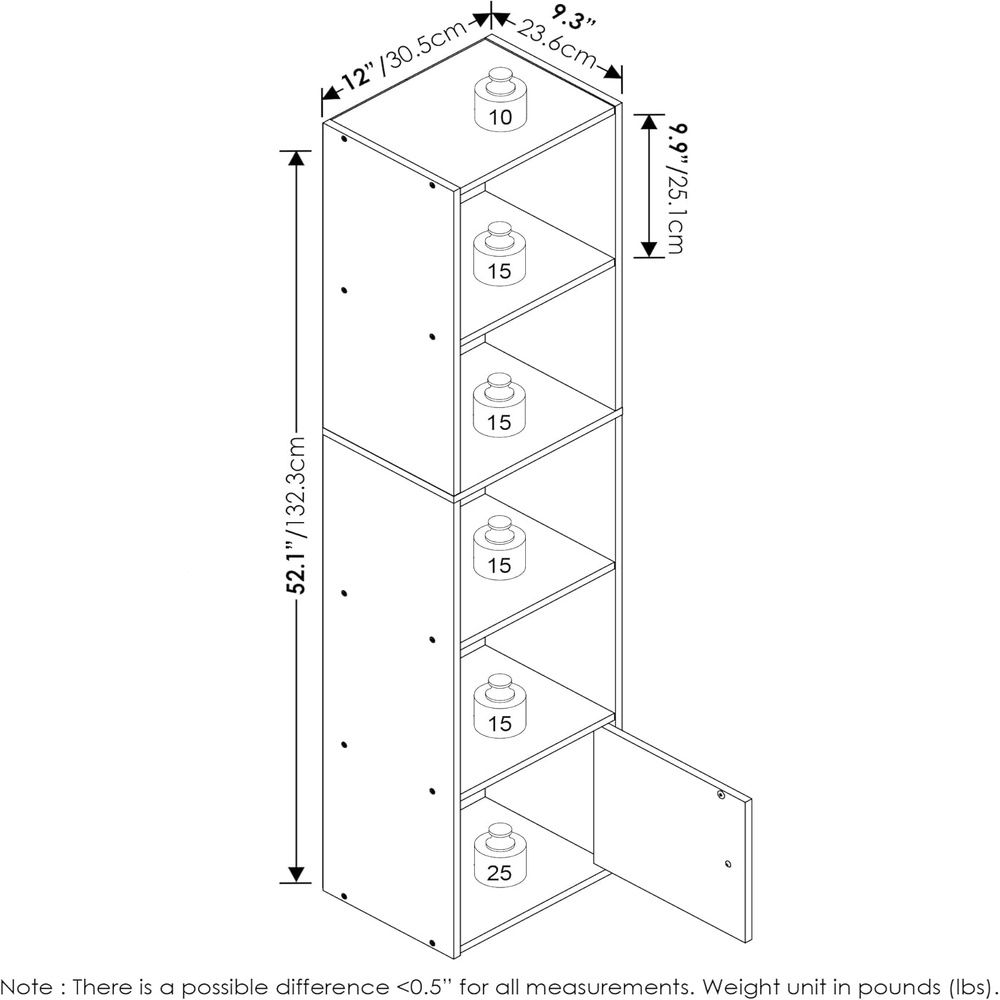 12"/30.5cm
9.3"
23.6cm
9.9"/25.1cm
52.1"/132.3cm
10
15
15
15
15
25

Note : There is a possible difference <0.5" for all measurements. Weight unit in pounds (lbs).