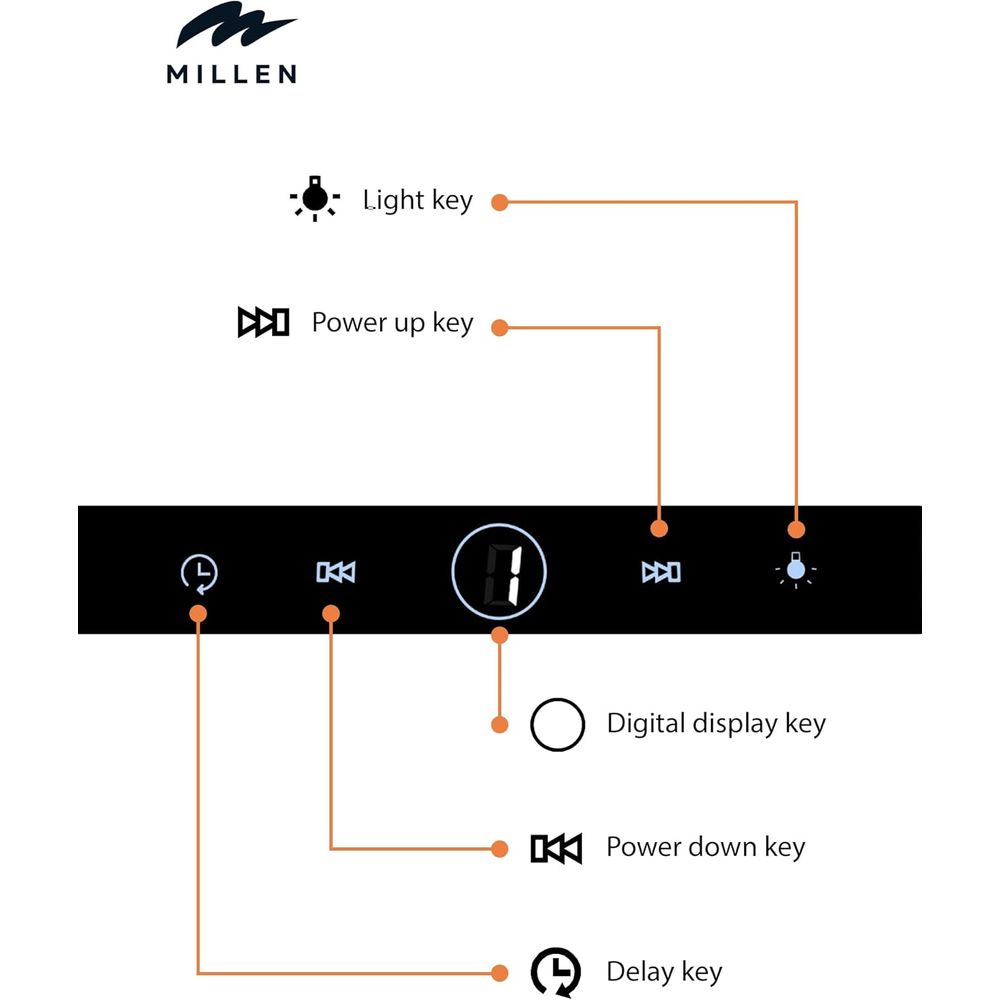 MILLEN

Light key

Power up key

1

Digital display key

Power down key

Delay key