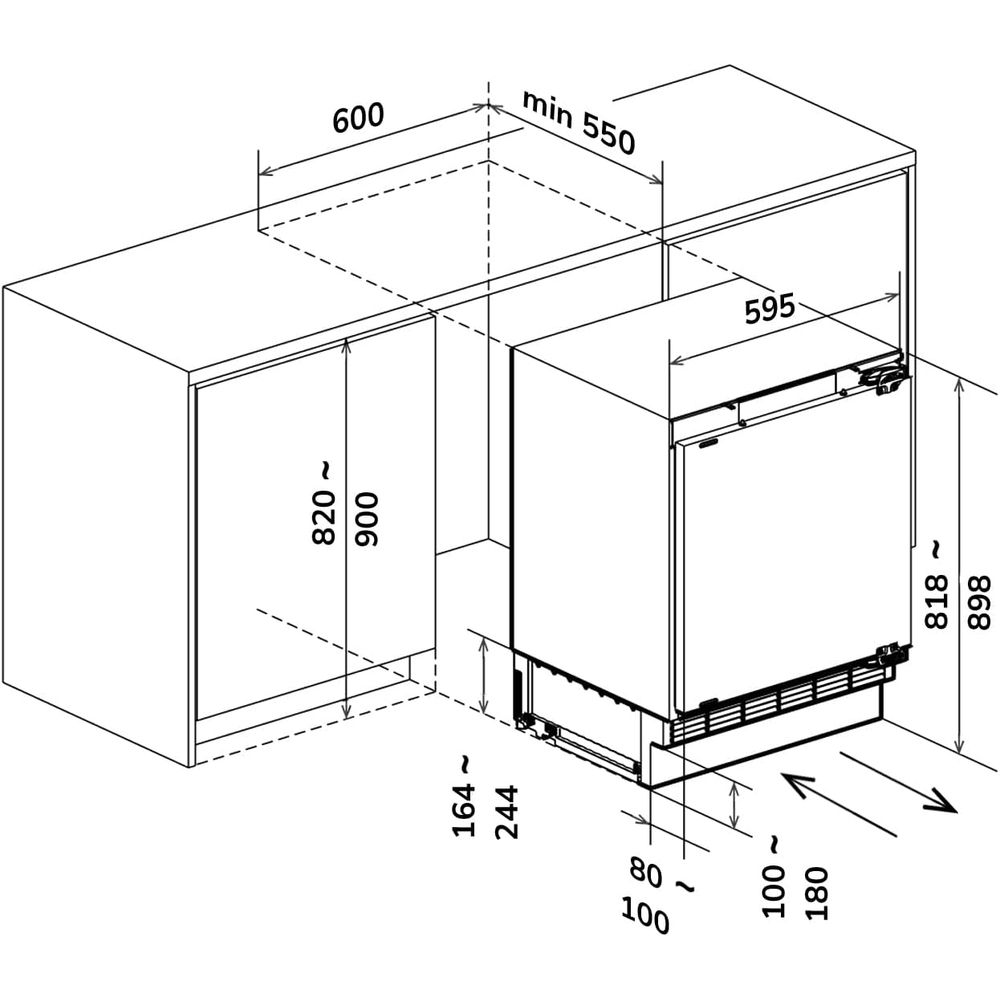 600
min 550
595
820 ~ 900
818 ~ 898
164 ~ 244
80 ~ 100
100 ~ 180