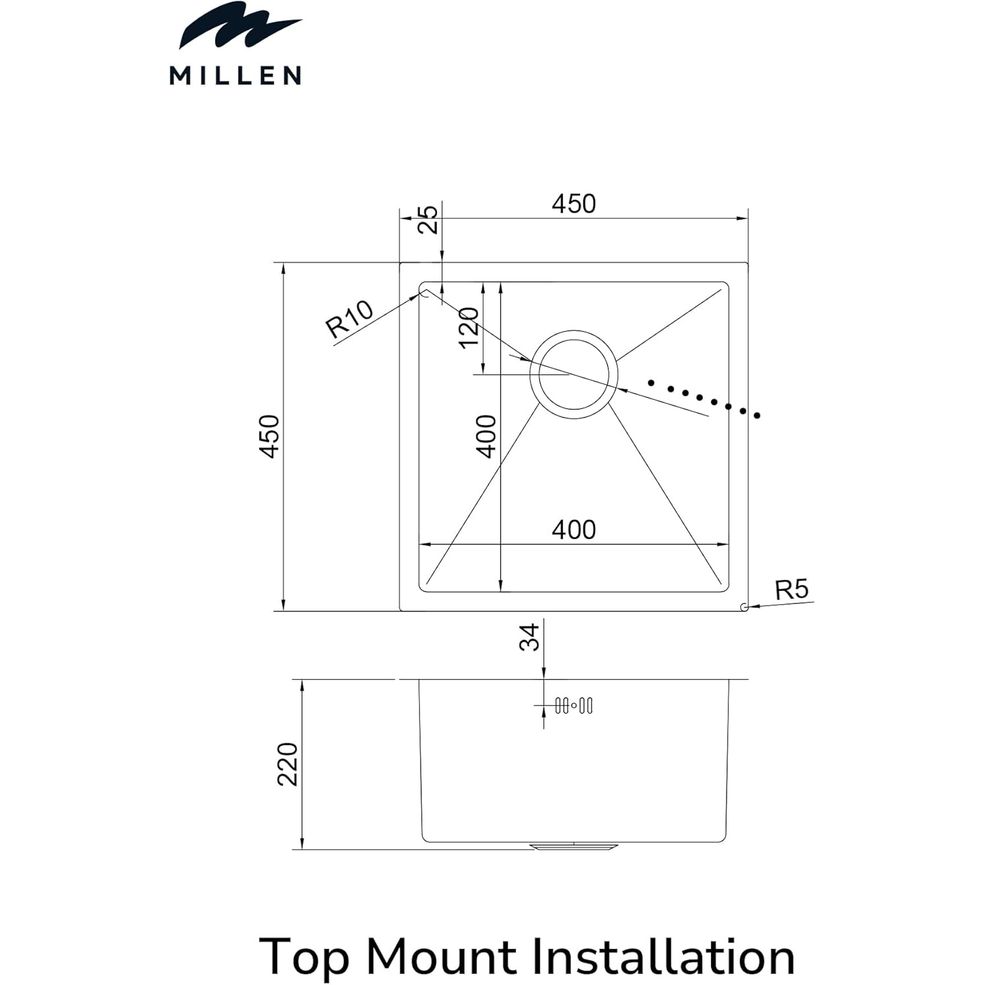 MILLEN

25
450
R10
120
450
400
400
R5
34
220

Top Mount Installation