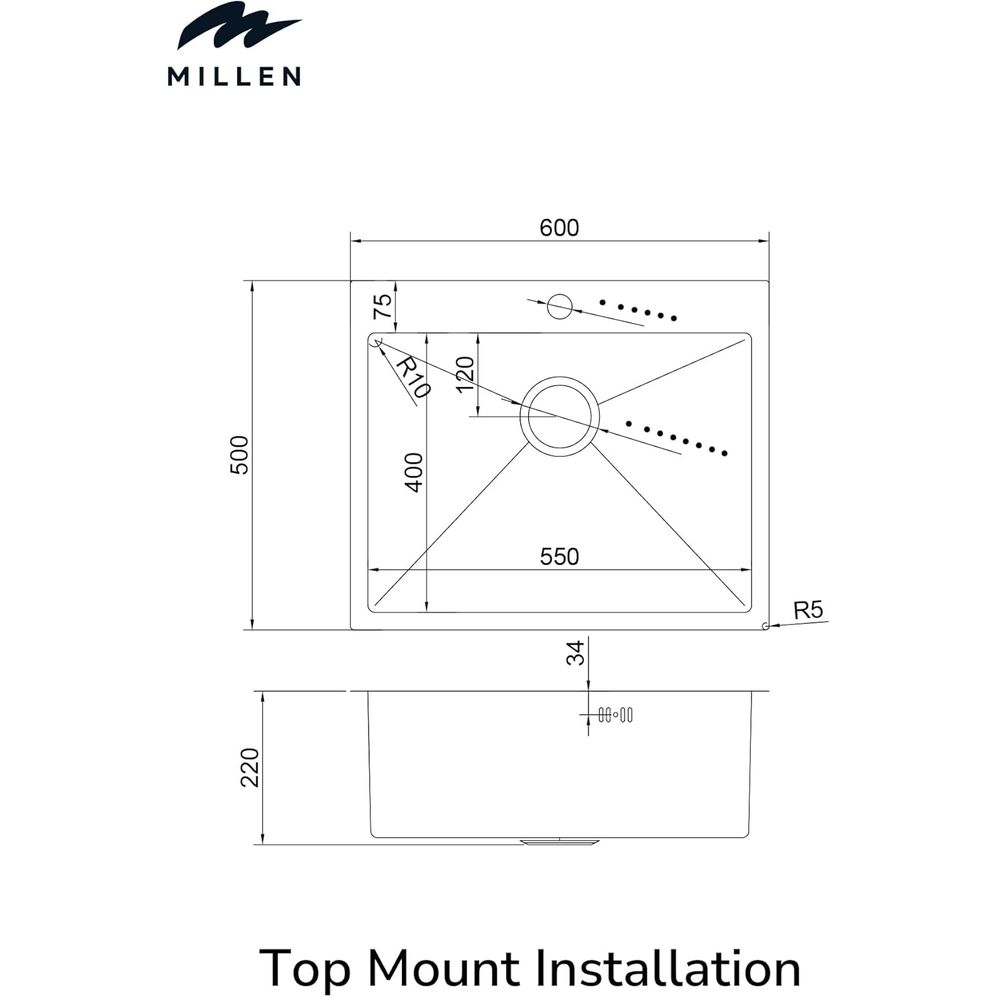 MILLEN

600

75

R10

120

500

400

550

R5

34

220

Top Mount Installation