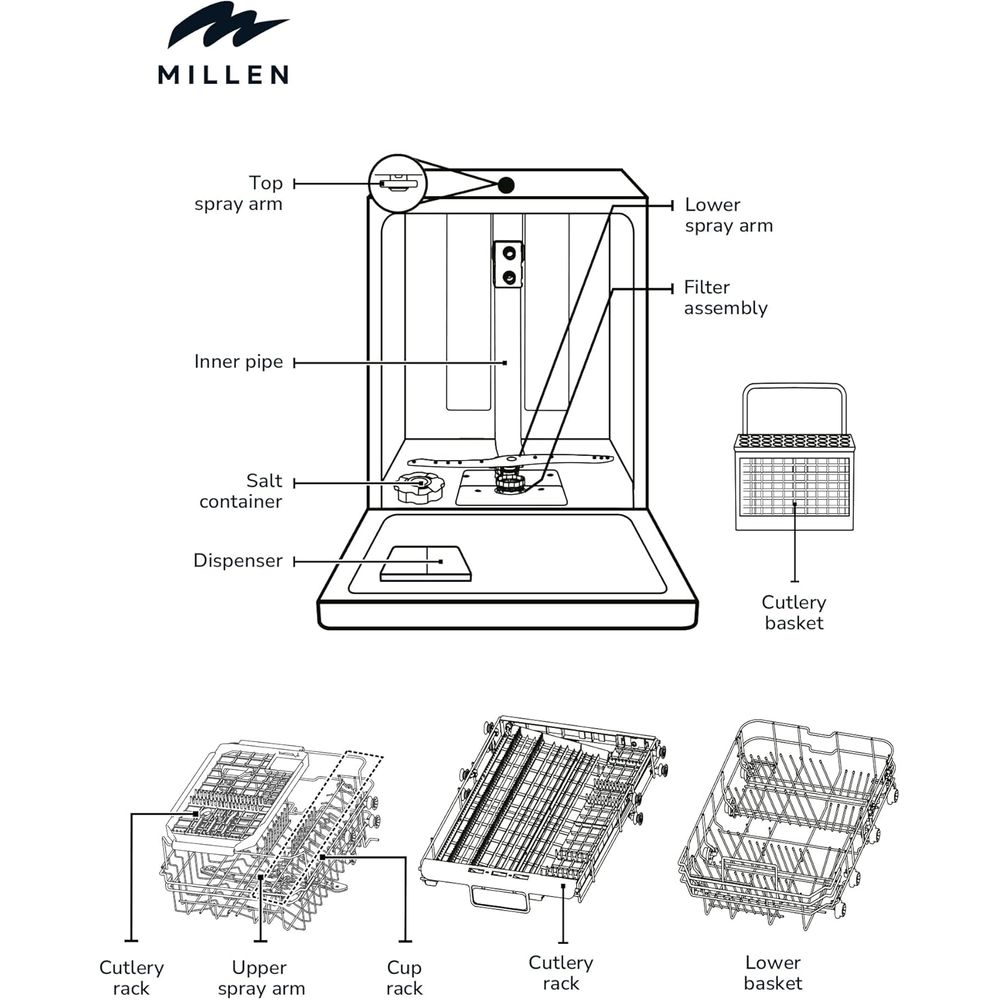 MILLEN

Top spray arm

Lower spray arm

Filter assembly

Inner pipe

Salt container

Dispenser

Cutlery basket

Cutlery rack

Upper spray arm

Cup rack

Cutlery rack

Lower basket