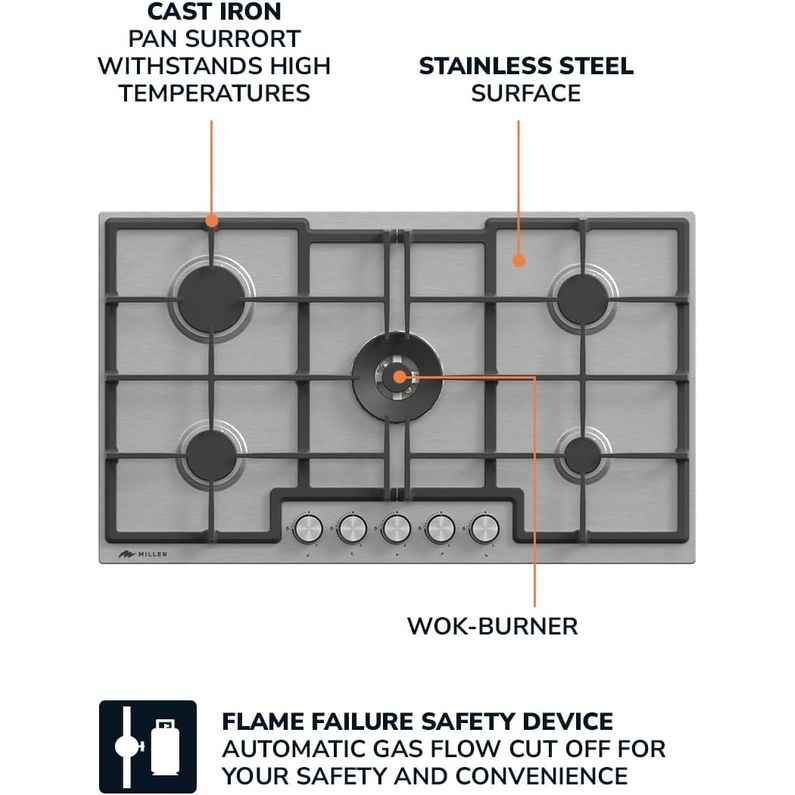 CAST IRON
PAN SURRORT
WITHSTANDS HIGH
TEMPERATURES

STAINLESS STEEL
SURFACE

MILLEN

WOK-BURNER

FLAME FAILURE SAFETY DEVICE
AUTOMATIC GAS FLOW CUT OFF FOR
YOUR SAFETY AND CONVENIENCE