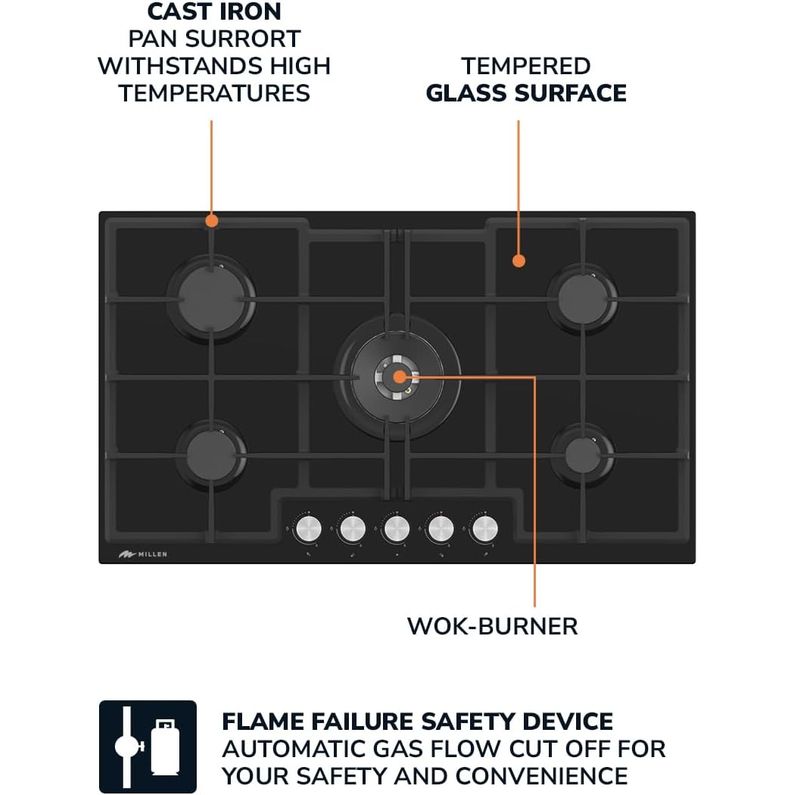 CAST IRON
PAN SURRORT
WITHSTANDS HIGH
TEMPERATURES

TEMPERED
GLASS SURFACE

MILLEN

WOK-BURNER

FLAME FAILURE SAFETY DEVICE
AUTOMATIC GAS FLOW CUT OFF FOR YOUR SAFETY AND CONVENIENCE