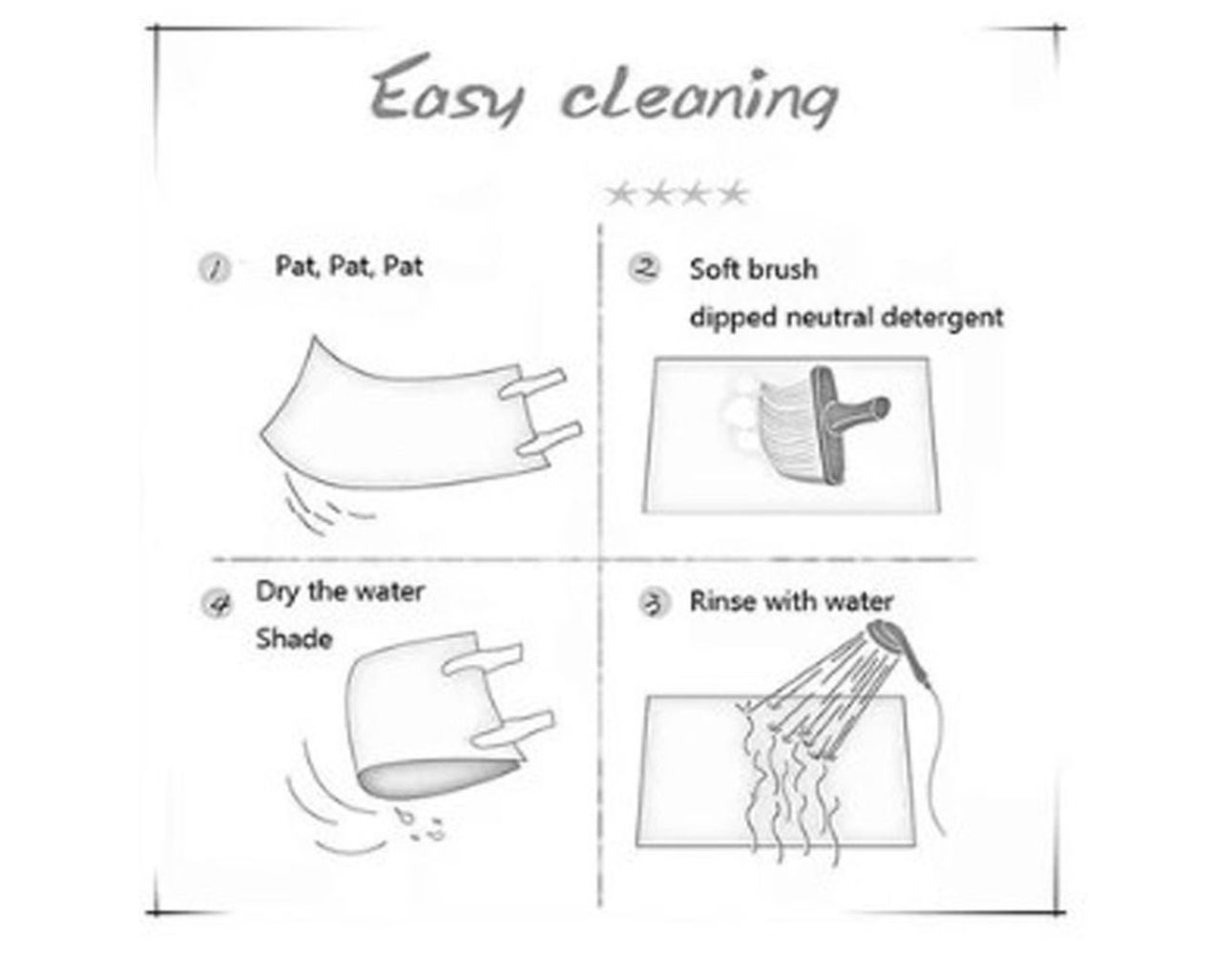 Easy cleaning

★★★★

① Pat, Pat, Pat

② Soft brush
dipped neutral detergent

④ Dry the water
Shade

③ Rinse with water