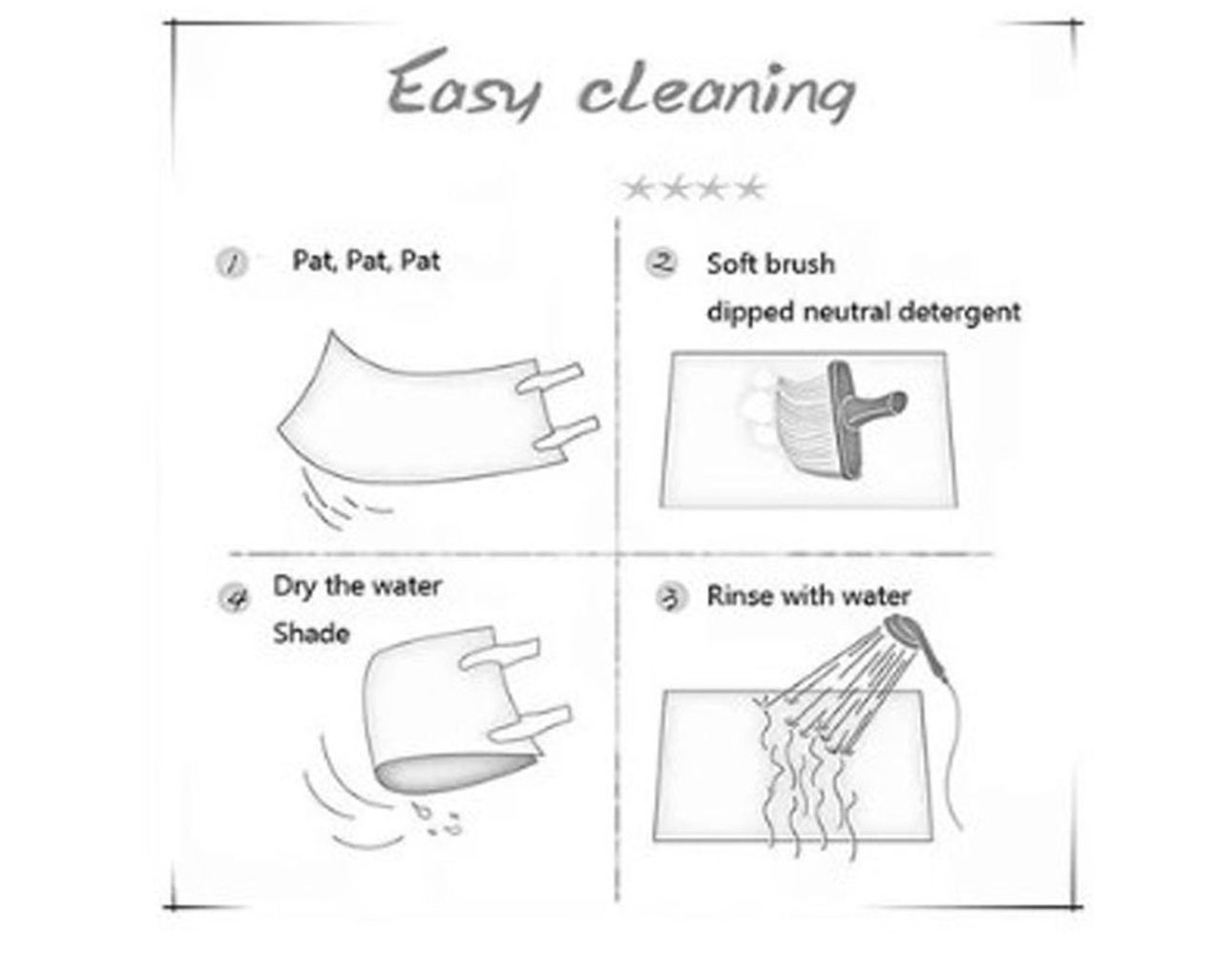 Easy cleaning

★★★★

① Pat, Pat, Pat

② Soft brush
dipped neutral detergent

④ Dry the water
Shade

③ Rinse with water