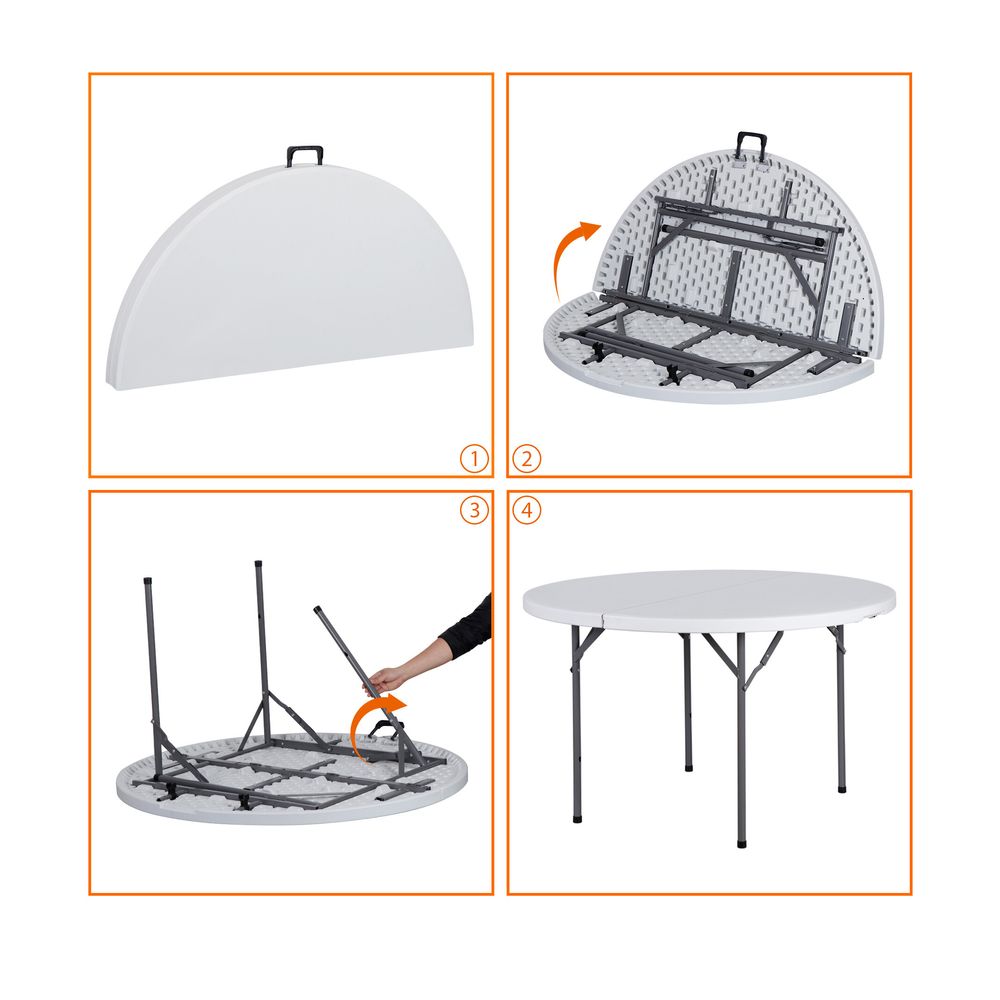 1

2

3

4