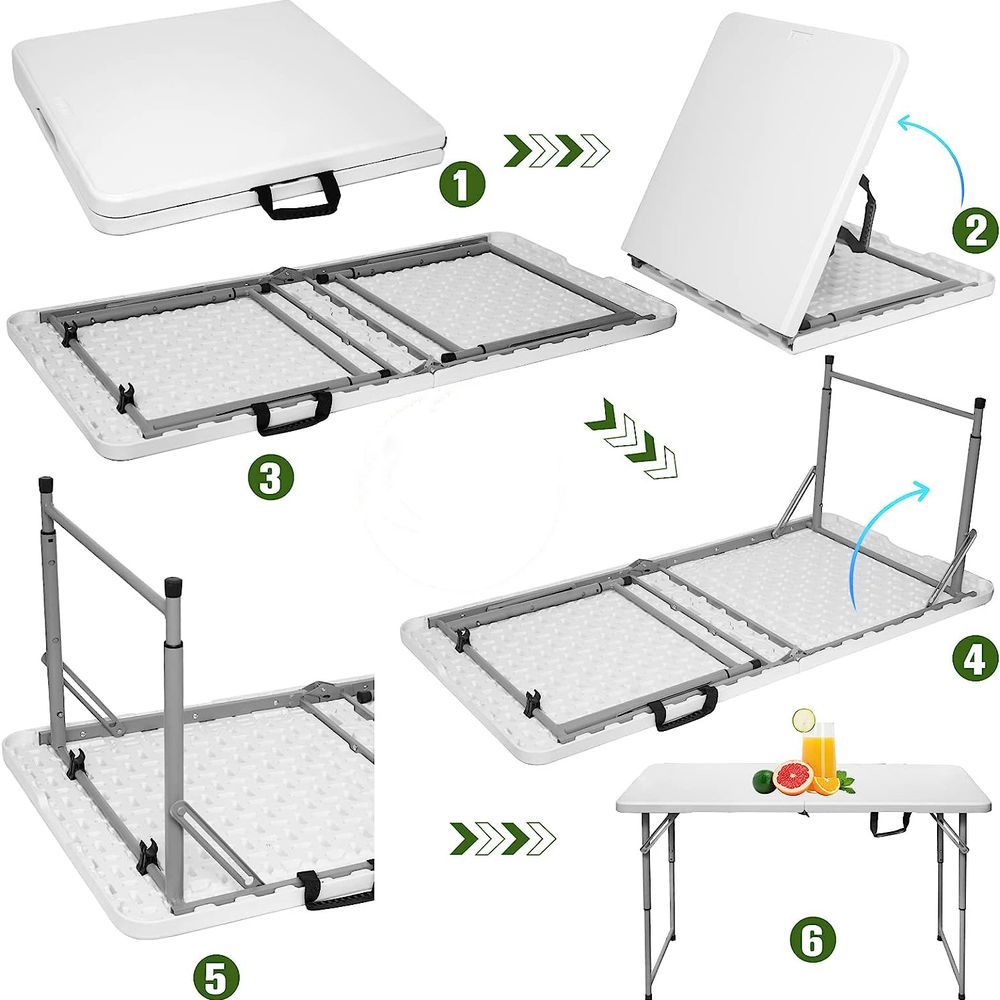 1
2
3
4
5
6