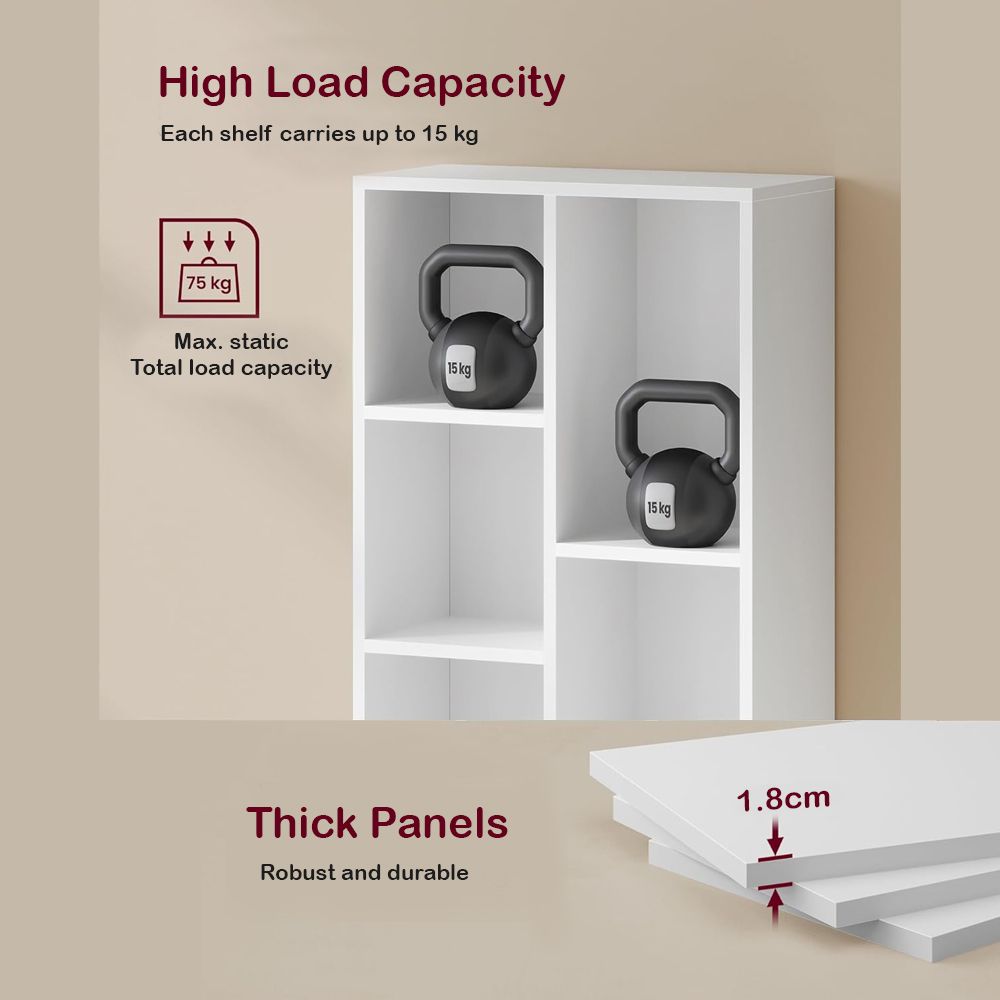 High Load Capacity

Each shelf carries up to 15 kg

75 kg

Max. static
Total load capacity

15 kg

15 kg

Thick Panels

Robust and durable

1.8cm