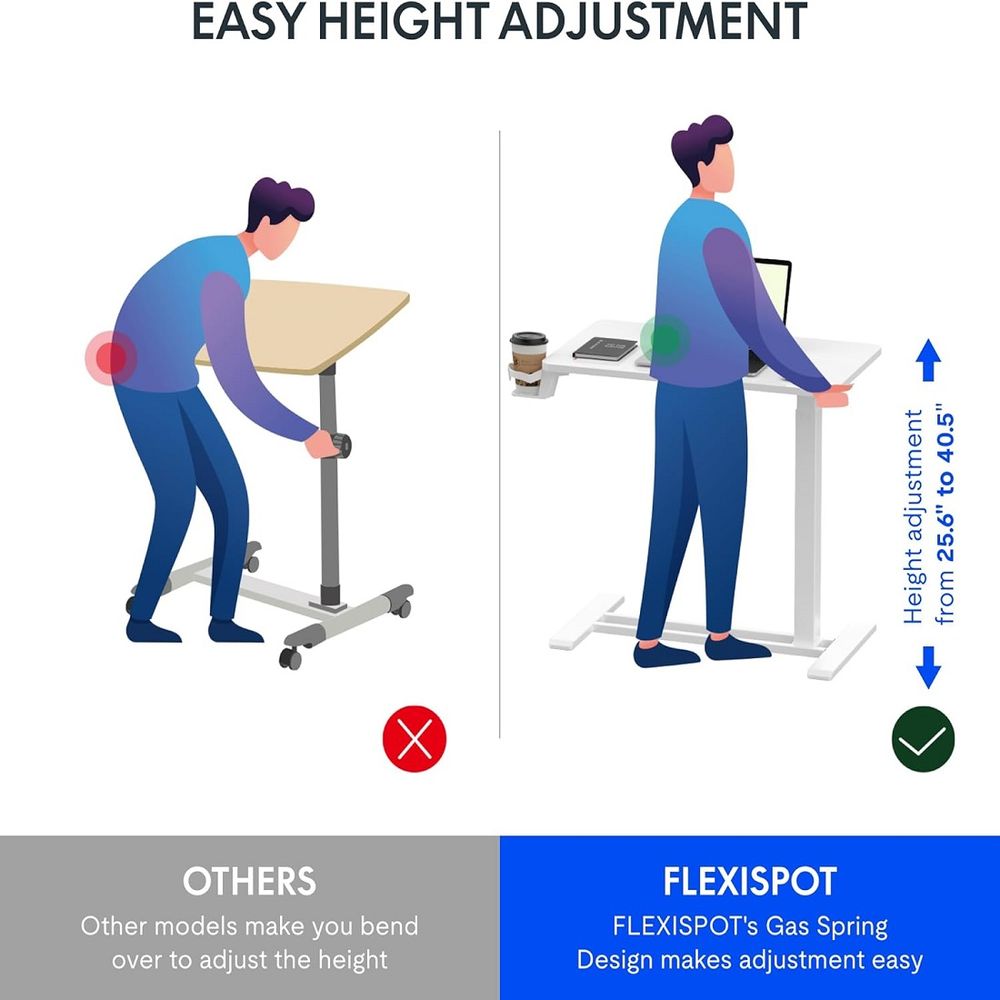 EASY HEIGHT ADJUSTMENT

Height adjustment from 25.6" to 40.5"

OTHERS
Other models make you bend over to adjust the height

FLEXISPOT
FLEXISPOT's Gas Spring Design makes adjustment easy