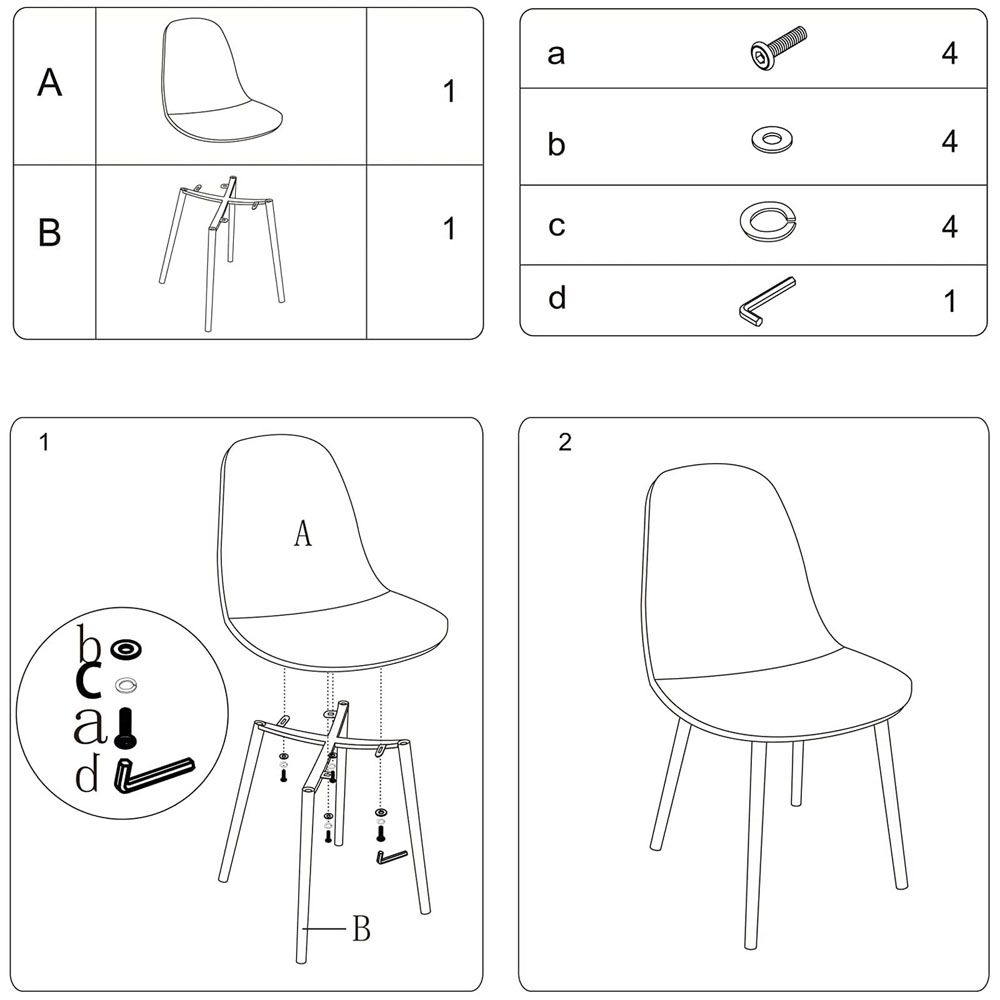 | A |  | 1 |
|---|---|---|
| B |  | 1 |

| a |  | 4 |
|---|---|---|
| b |  | 4 |
| c |  | 4 |
| d |  | 1 |

1

A

b
c
a
d

B

2