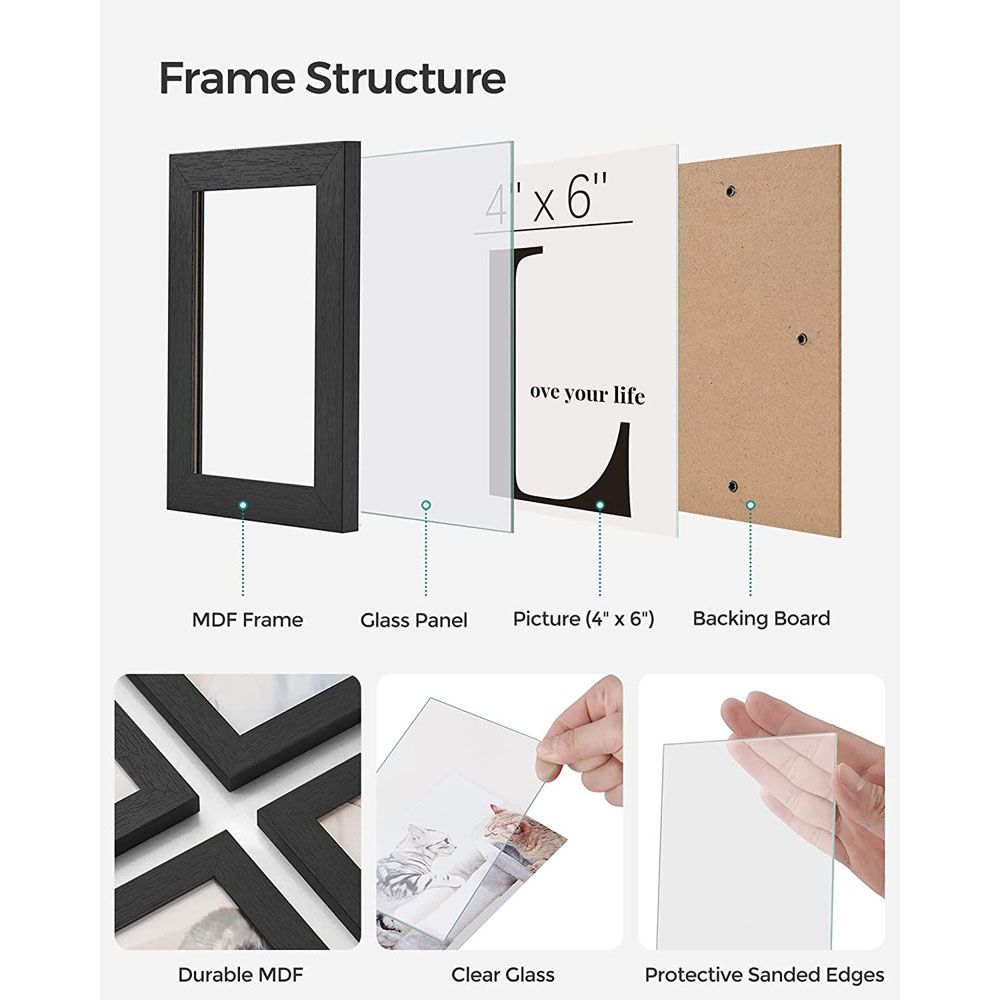 Frame Structure

4" x 6"

L

ove your life

MDF Frame

Glass Panel

Picture (4" x 6")

Backing Board

Durable MDF

Clear Glass

Protective Sanded Edges