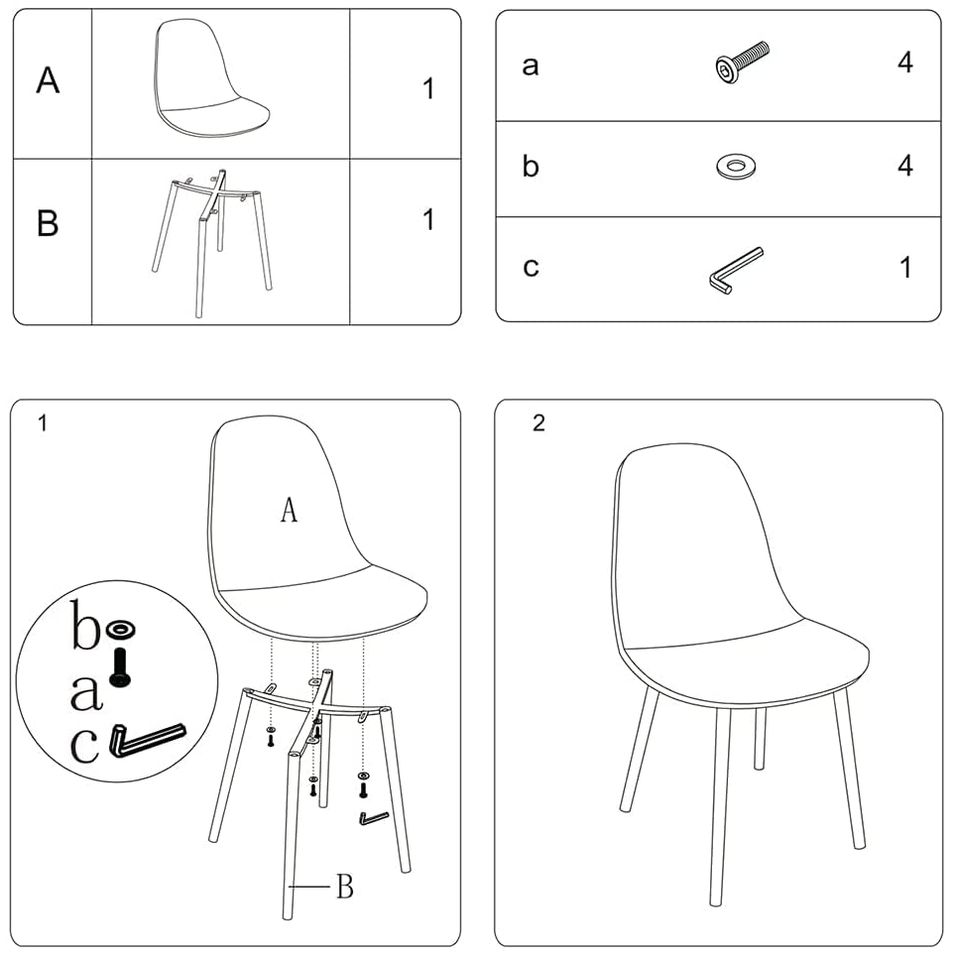 | A | | 1 |
|---|---|---|
| B | | 1 |

| a | | 4 |
|---|---|---|
| b | | 4 |
| c | | 1 |

1

A

b

a

c

B

2