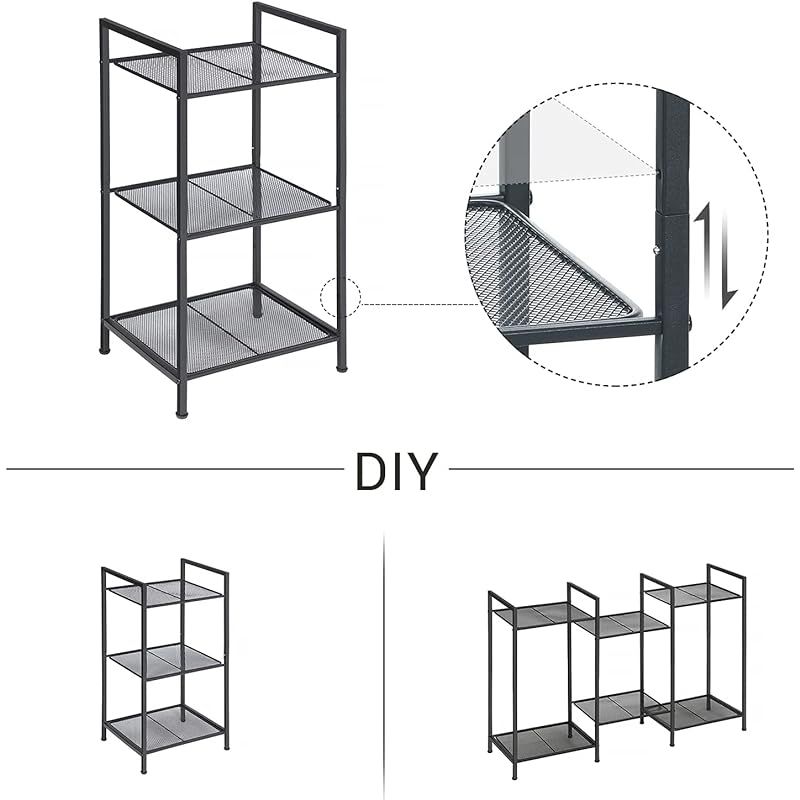 DIY