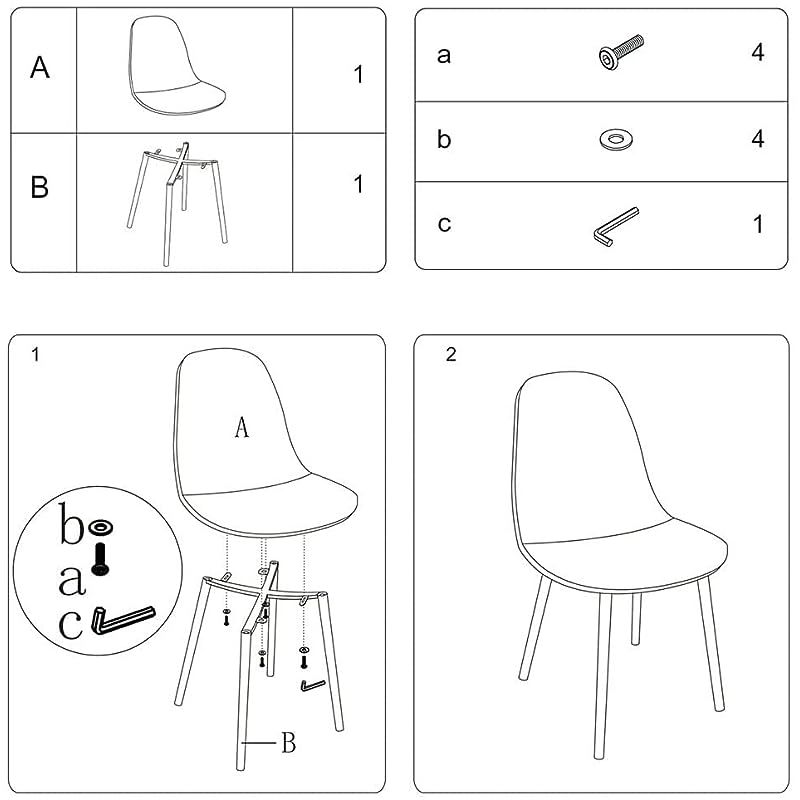 | A | | 1 |
|---|---|---|
| B | | 1 |

| a | | 4 |
|---|---|---|
| b | | 4 |
| c | | 1 |

1

A

b

a

c

B

2