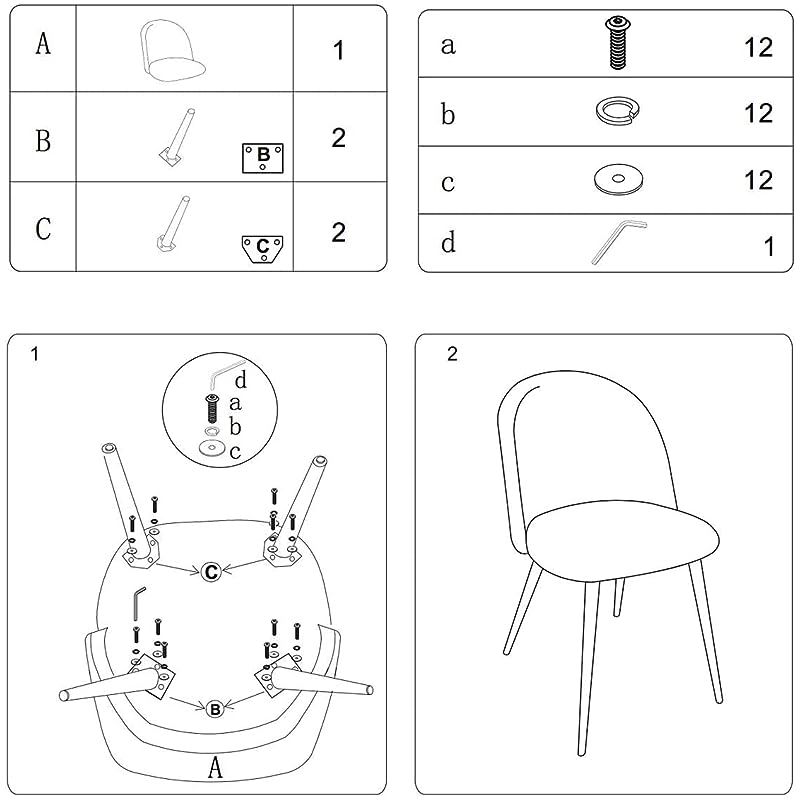 | A | | 1 |
|---|---|---|
| B | B | 2 |
| C | C | 2 |

| a | | 12 |
|---|---|---|
| b | | 12 |
| c | | 12 |
| d | | 1 |

1

d
a
b
c

C

B

A

2