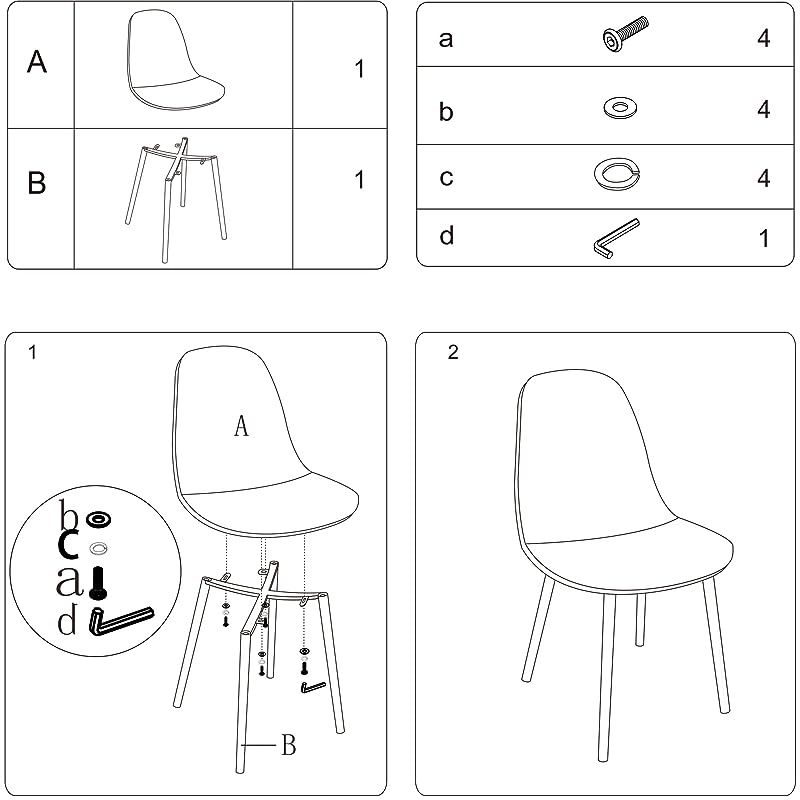 | A | | 1 |
|---|---|---|
| B | | 1 |

| a | | 4 |
|---|---|---|
| b | | 4 |
| c | | 4 |
| d | | 1 |

1

A

b
c
a
d

B

2